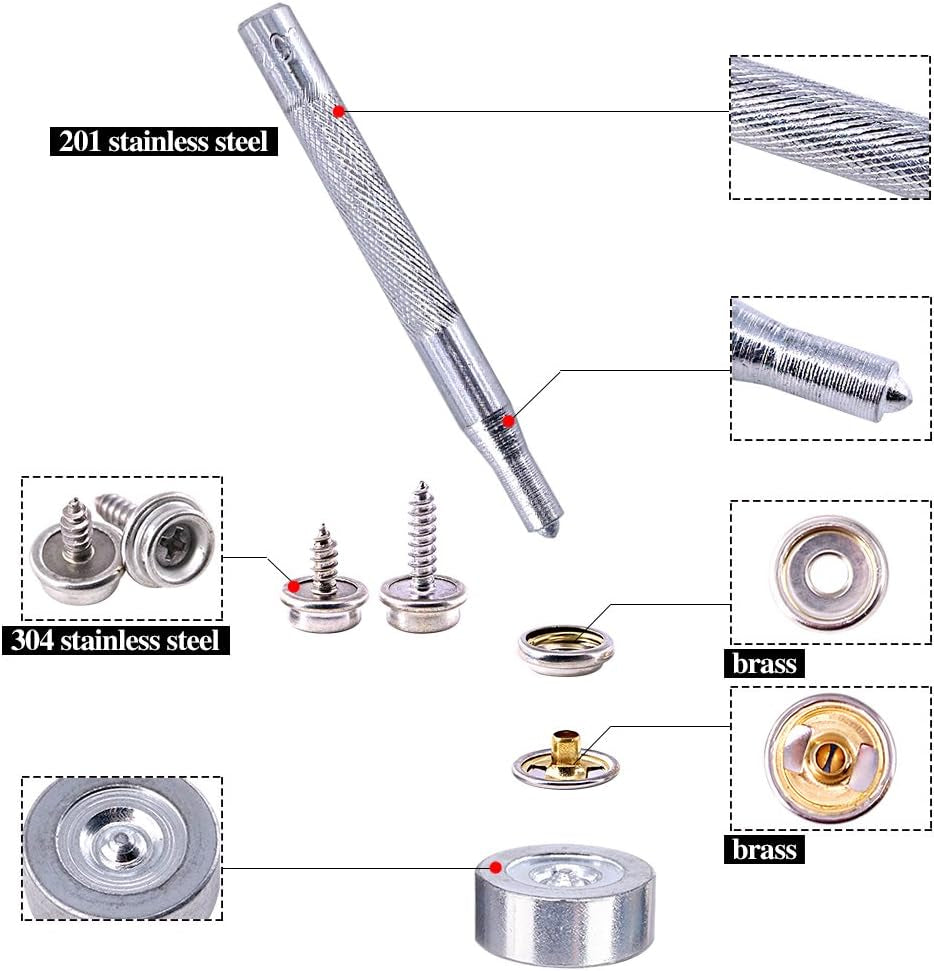 201 stainless steel

304 stainless steel

brass

brass