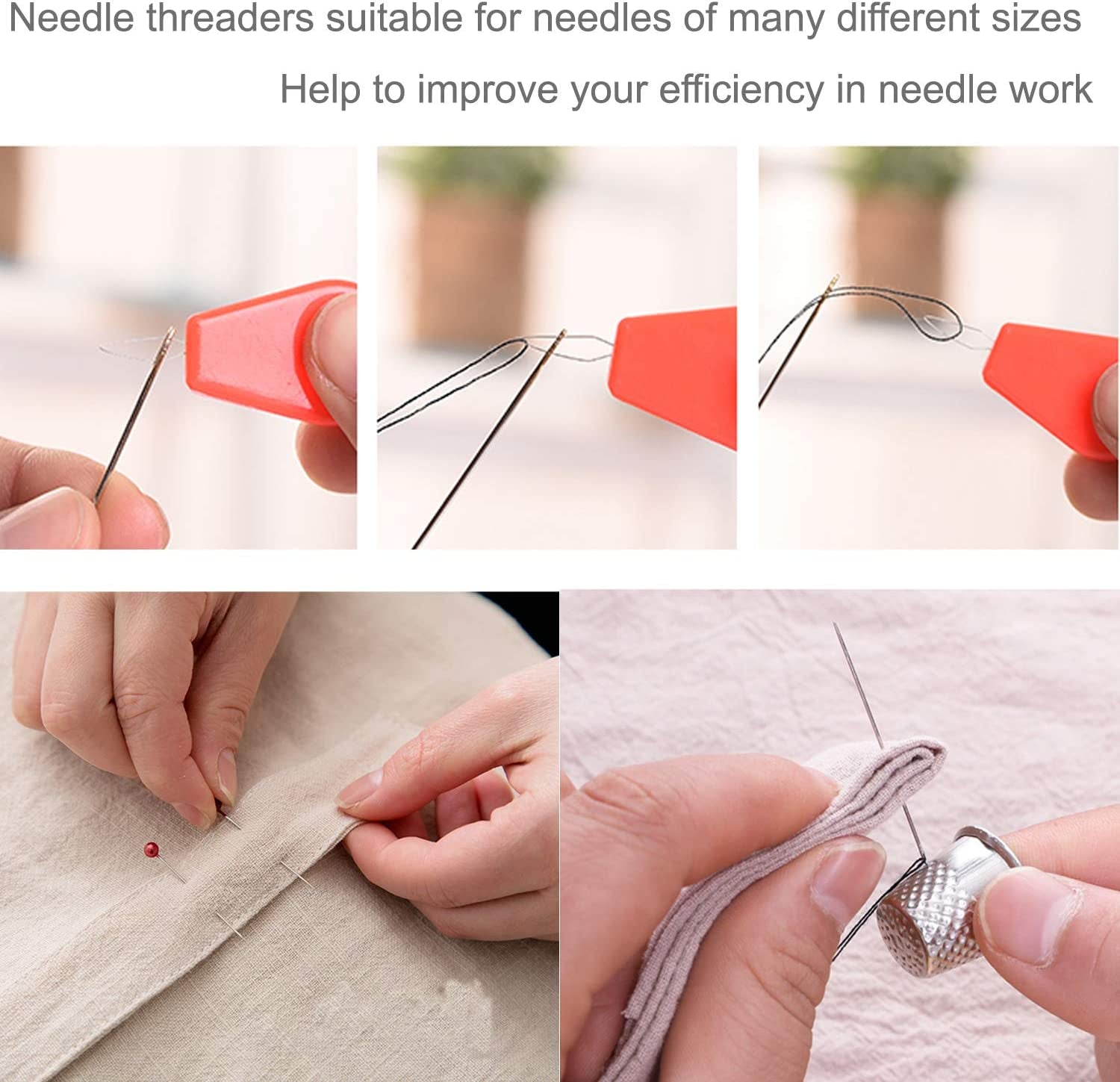 Needle threaders suitable for needles of many different sizes

Help to improve your efficiency in needle work