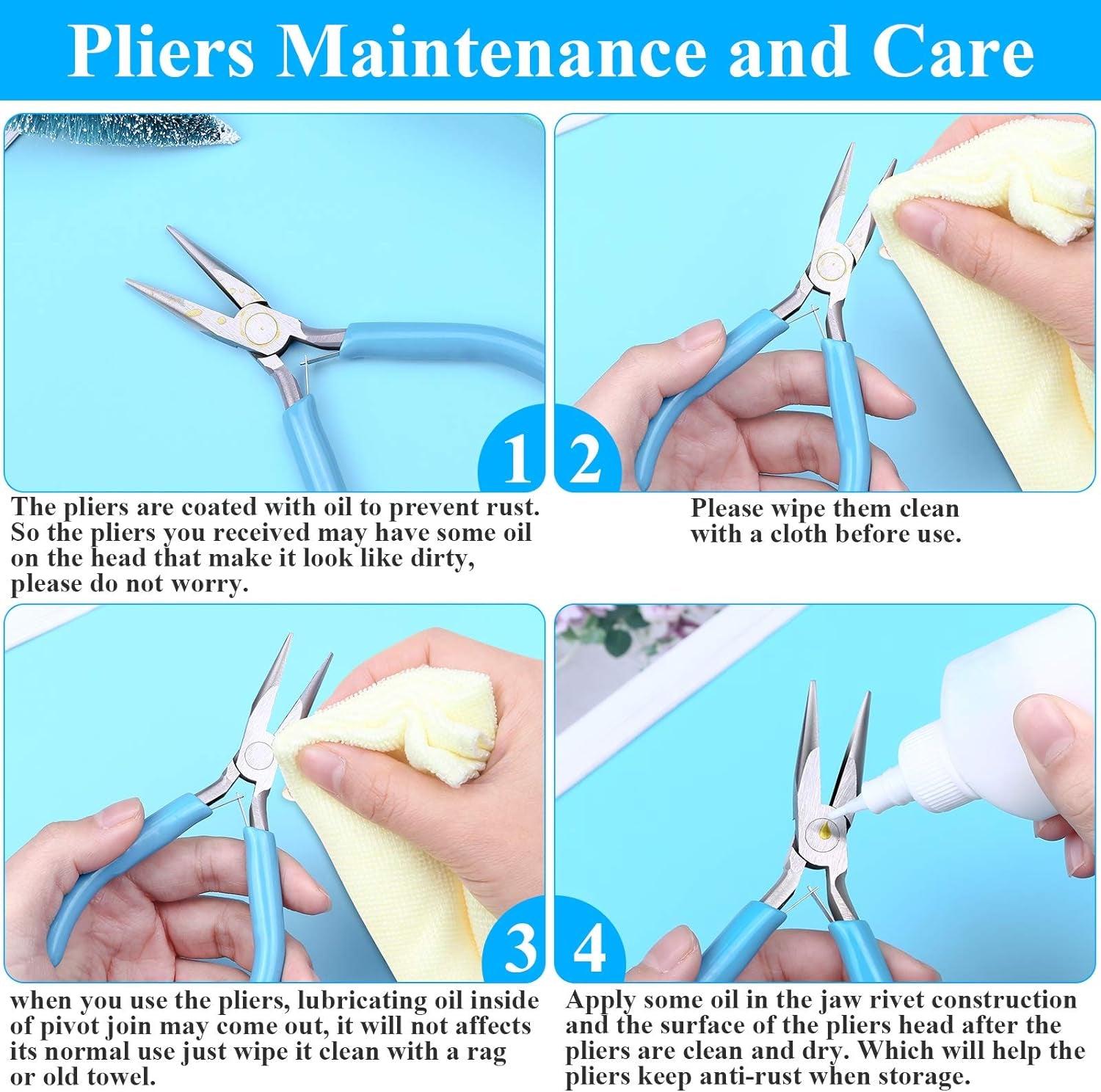 Pliers Maintenance and Care

1

The pliers are coated with oil to prevent rust. So the pliers you received may have some oil on the head that make it look like dirty, please do not worry.

2

Please wipe them clean with a cloth before use.

3

when you use the pliers, lubricating oil inside of pivot join may come out, it will not affects its normal use just wipe it clean with a rag or old towel.

4

Apply some oil in the jaw rivet construction and the surface of the pliers head after the pliers are clean and dry. Which will help the pliers keep anti-rust when storage.