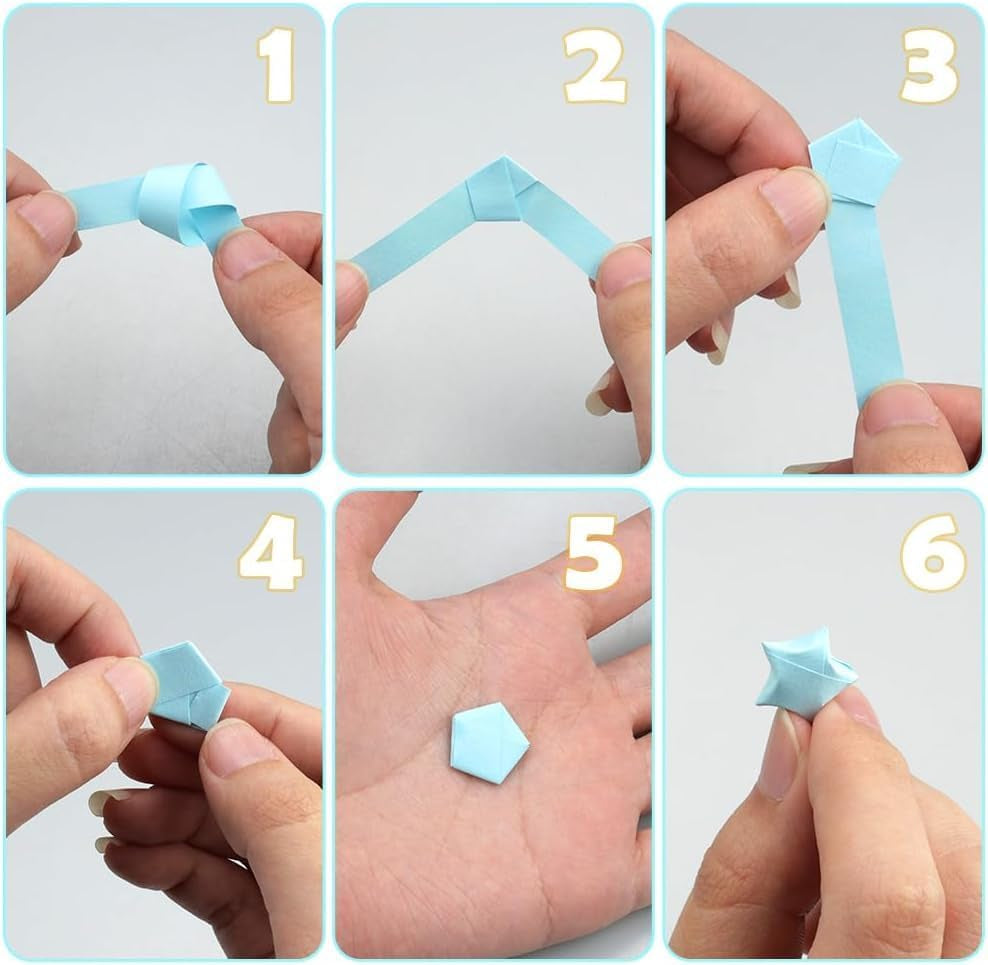 1

2

3

4

5

6