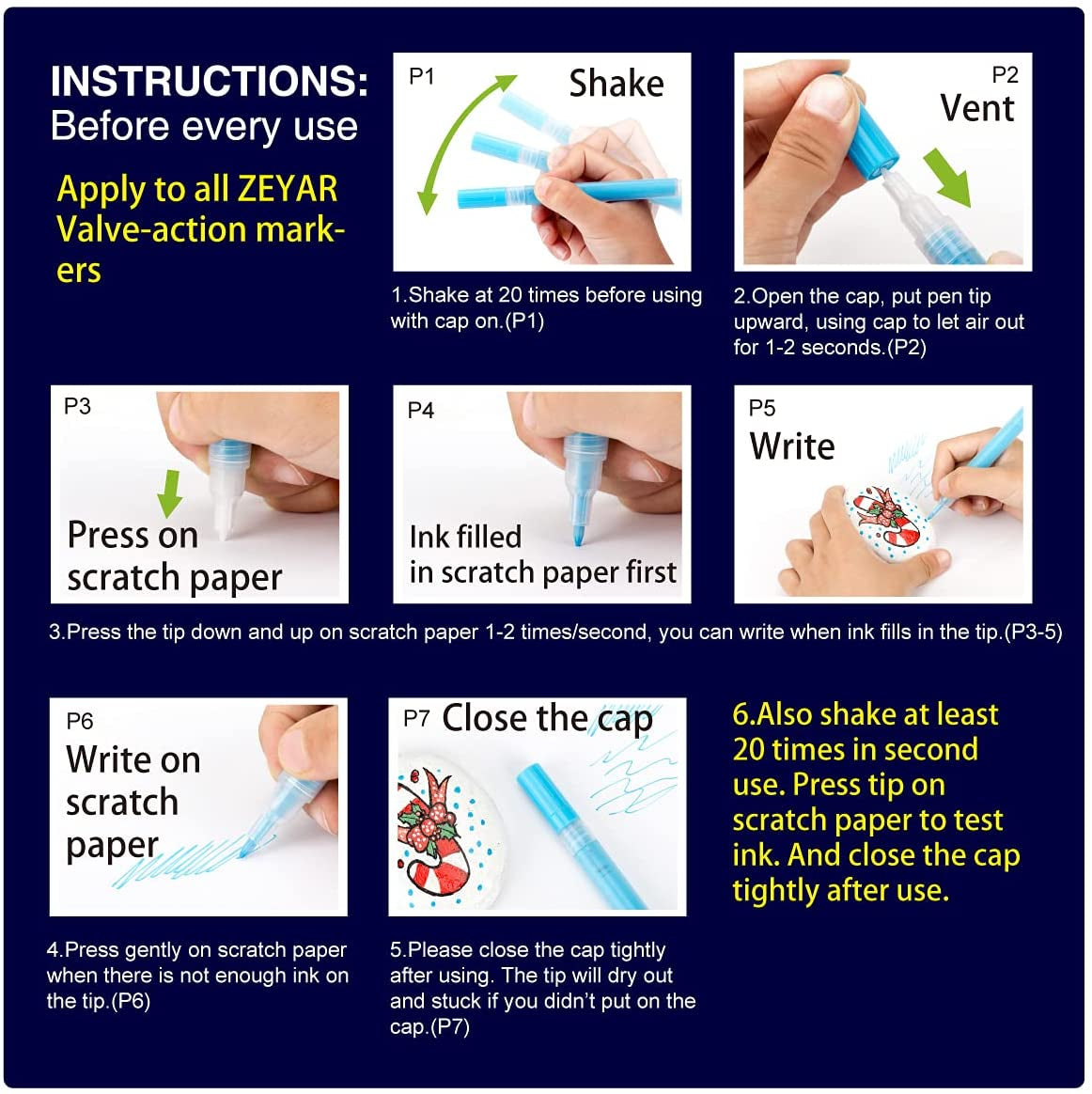 INSTRUCTIONS:
Before every use

Apply to all ZEYAR Valve-action markers

P1
Shake

1.Shake at 20 times before using with cap on.(P1)

P2
Vent

2.Open the cap, put pen tip upward, using cap to let air out for 1-2 seconds.(P2)

P3
Press on scratch paper

P4
Ink filled in scratch paper first

P5
Write

3.Press the tip down and up on scratch paper 1-2 times/second, you can write when ink fills in the tip.(P3-5)

P6
Write on scratch paper

4.Press gently on scratch paper when there is not enough ink on the tip.(P6)

P7 Close the cap

5.Please close the cap tightly after using. The tip will dry out and stuck if you didn't put on the cap.(P7)

6.Also shake at least 20 times in second use. Press tip on scratch paper to test ink. And close the cap tightly after use.