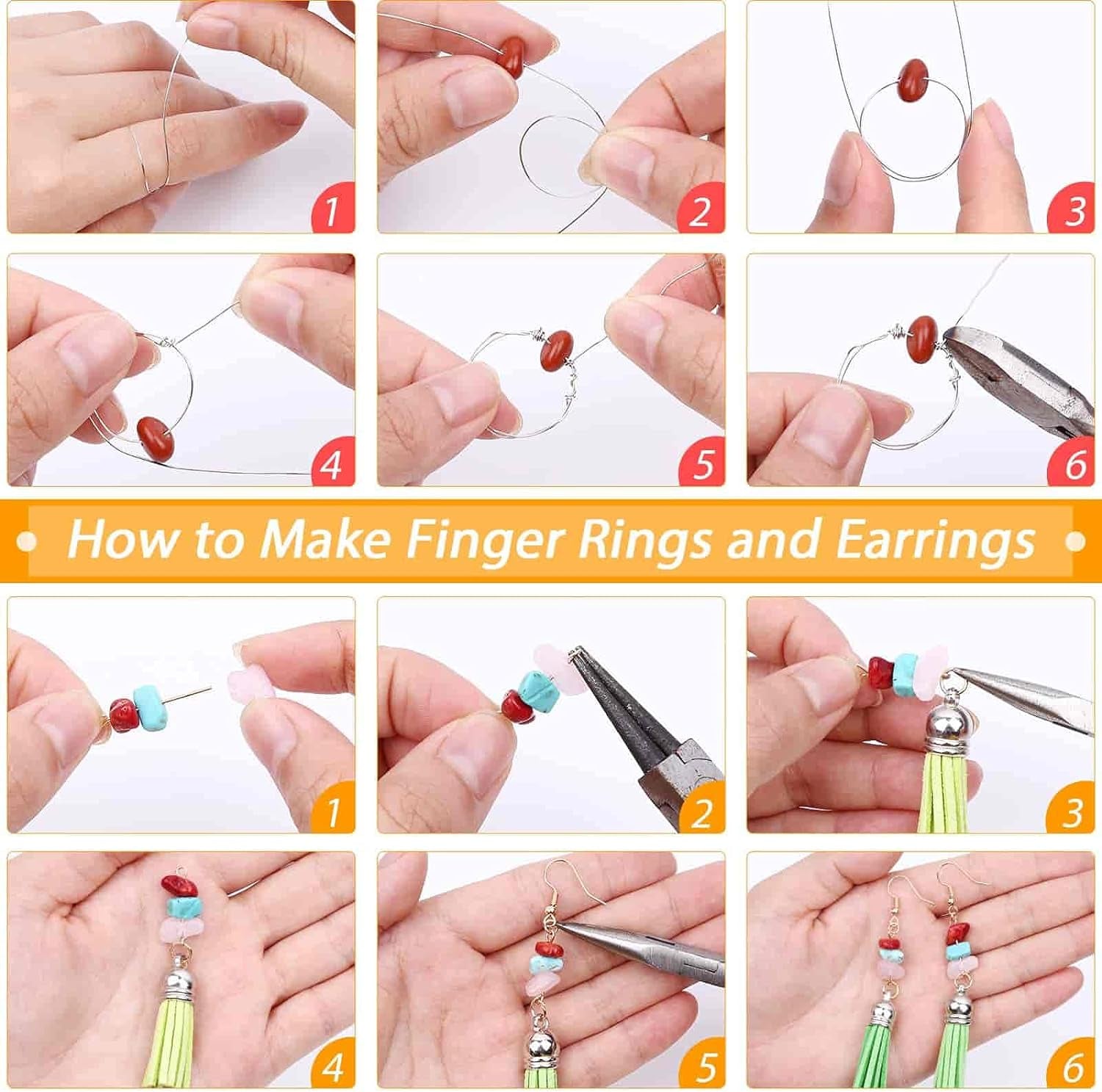 1

2

3

4

5

6

How to Make Finger Rings and Earrings

1

2

3

4

5

6