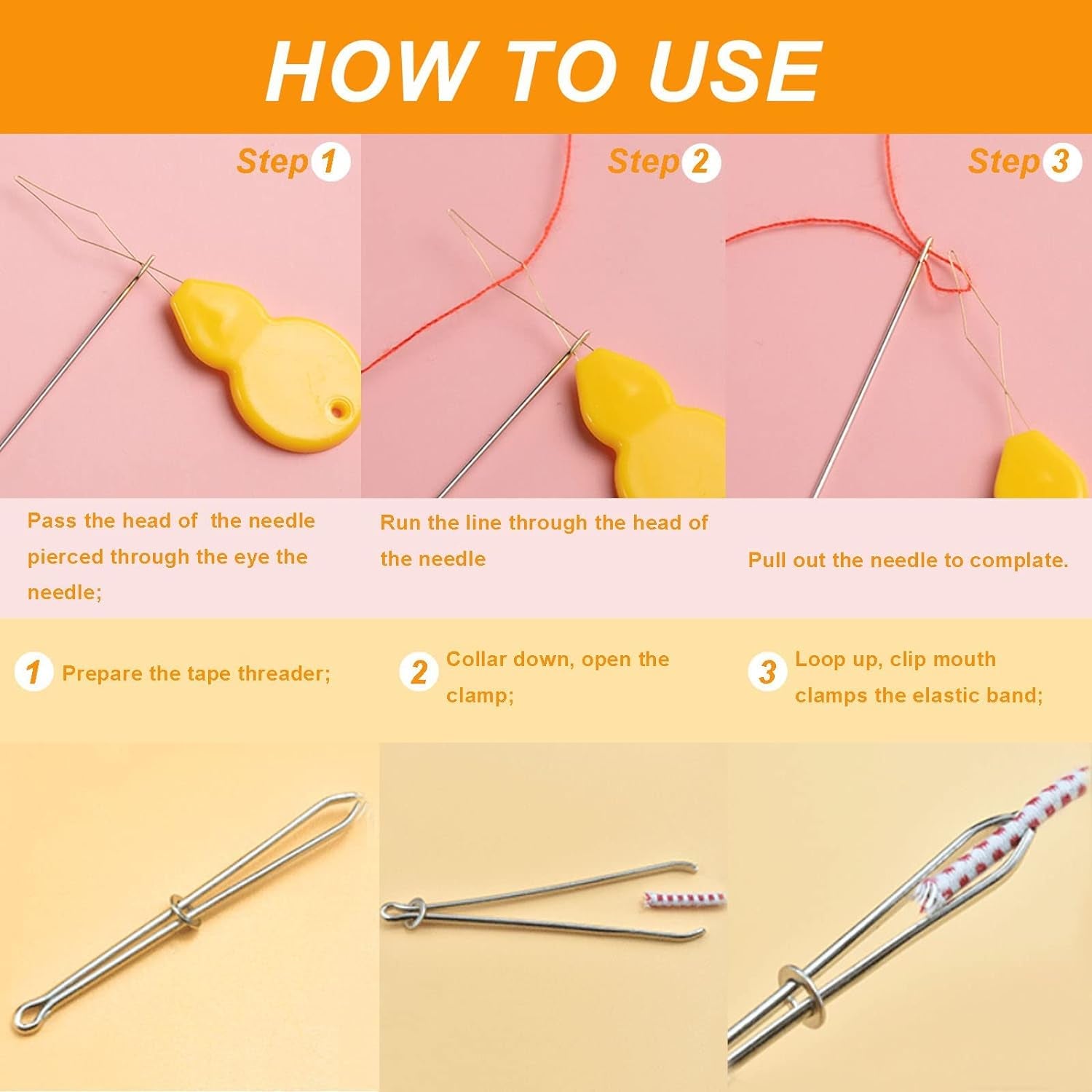 HOW TO USE

Step 1

Step 2

Step 3

Pass the head of the needle pierced through the eye the needle;

Run the line through the head of the needle

Pull out the needle to complate.

1 Prepare the tape threader;

2 Collar down, open the clamp;

3 Loop up, clip mouth clamps the elastic band;