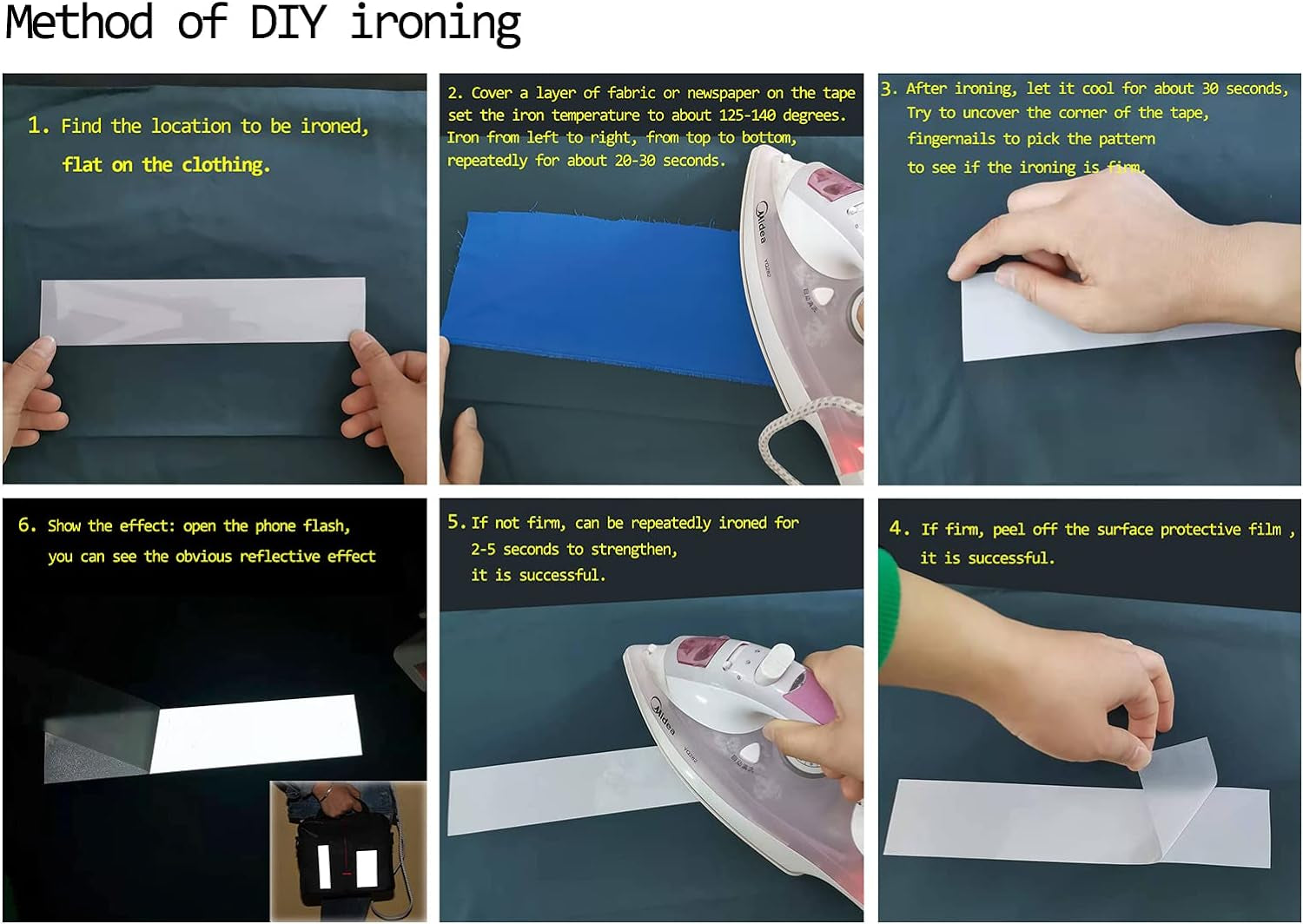 Method of DIY ironing

1. Find the location to be ironed, flat on the clothing.

2. Cover a layer of fabric or newspaper on the tape set the iron temperature to about 125-140 degrees. Iron from left to right, from top to bottom, repeatedly for about 20-30 seconds.

Midea

3. After ironing, let it cool for about 30 seconds, Try to uncover the corner of the tape, fingernails to pick the pattern to see if the ironing is firm.

6. Show the effect: open the phone flash, you can see the obvious reflective effect

5. If not firm, can be repeatedly ironed for 2-5 seconds to strengthen, it is successful.

Midea

4. If firm, peel off the surface protective film , it is successful.