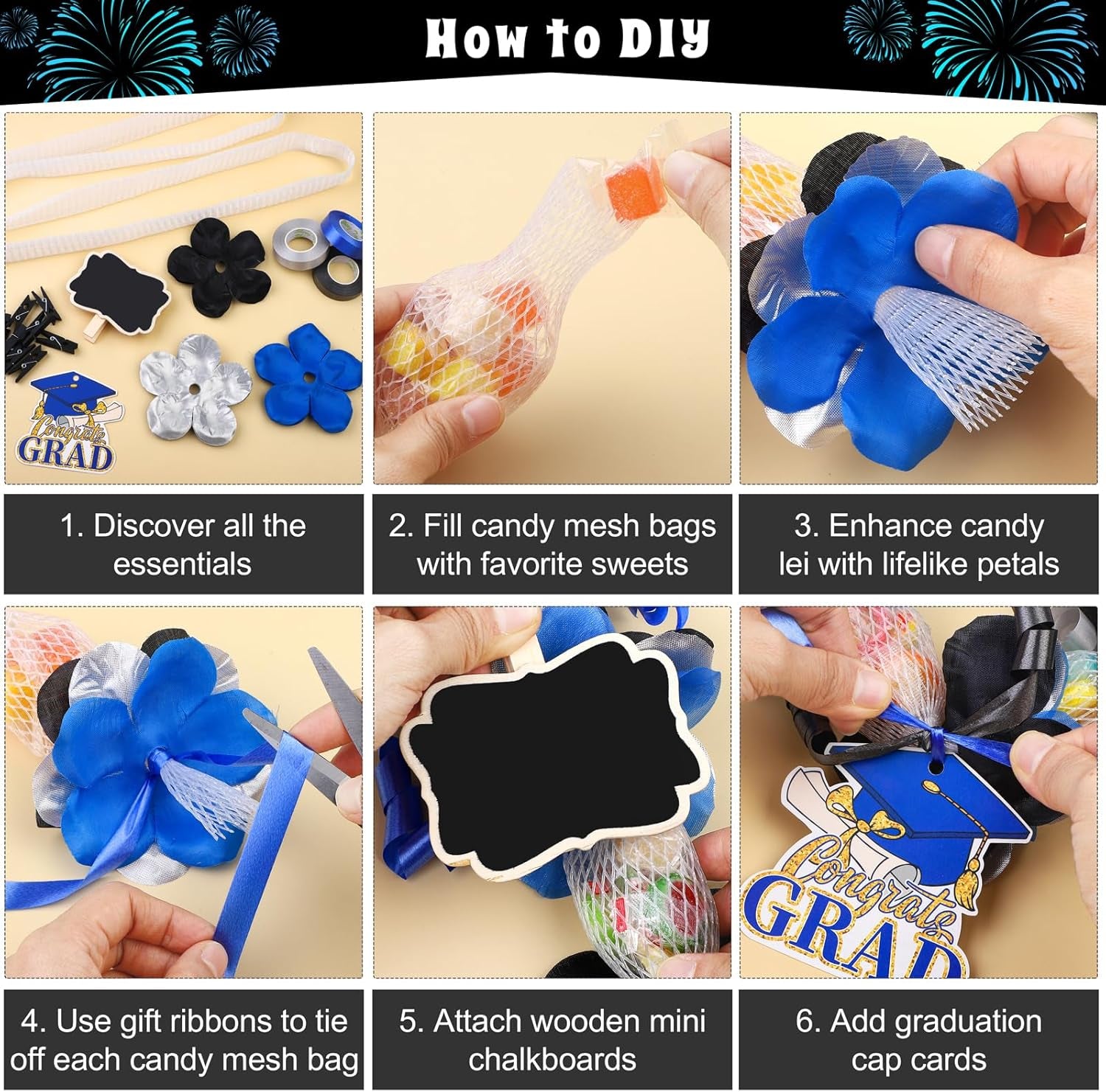 How to DIY

Congrats GRAD

1. Discover all the essentials

2. Fill candy mesh bags with favorite sweets

3. Enhance candy lei with lifelike petals

Congrats GRAD

4. Use gift ribbons to tie off each candy mesh bag

5. Attach wooden mini chalkboards

6. Add graduation cap cards