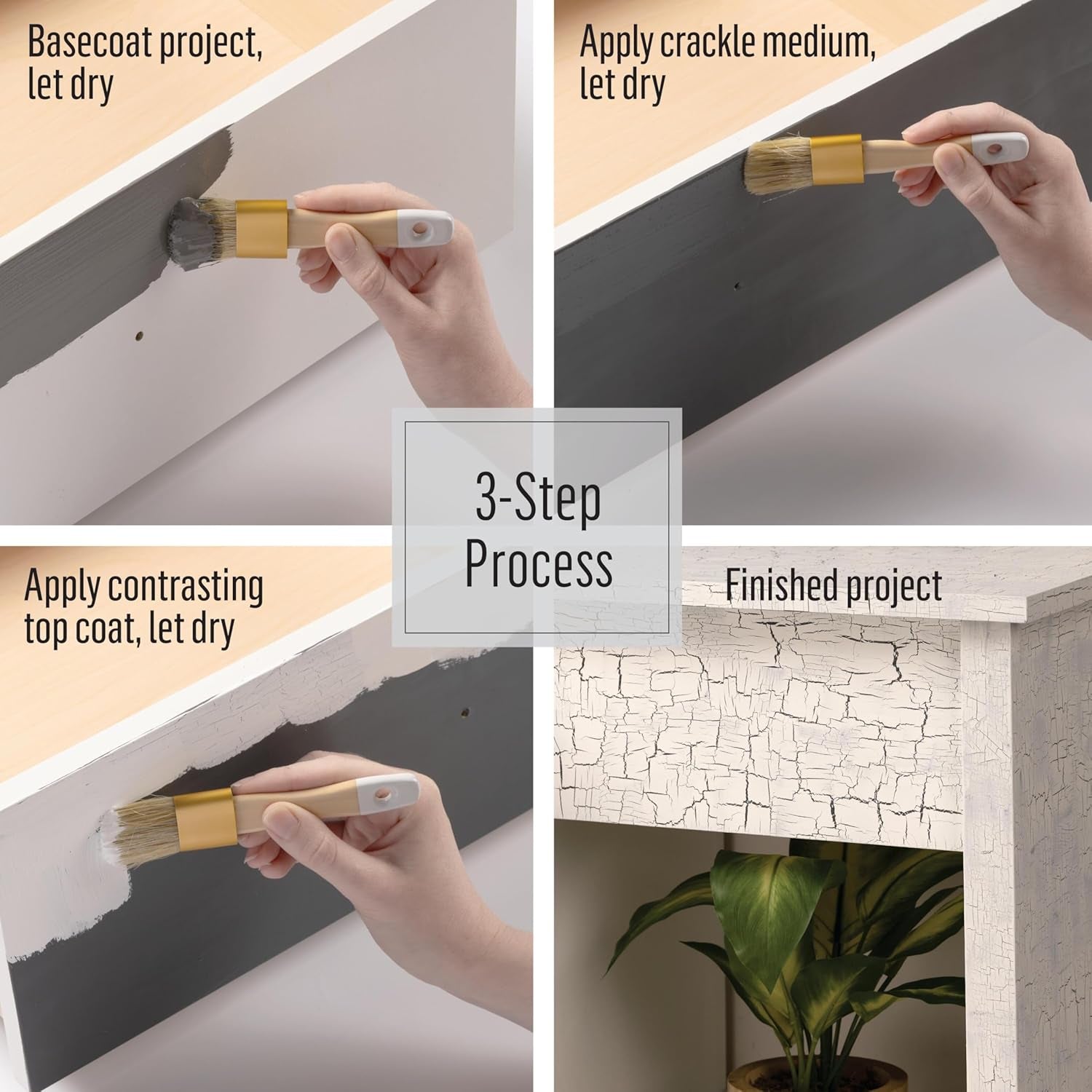 Basecoat project, let dry

Apply crackle medium, let dry

3-Step Process

Apply contrasting top coat, let dry

Finished project