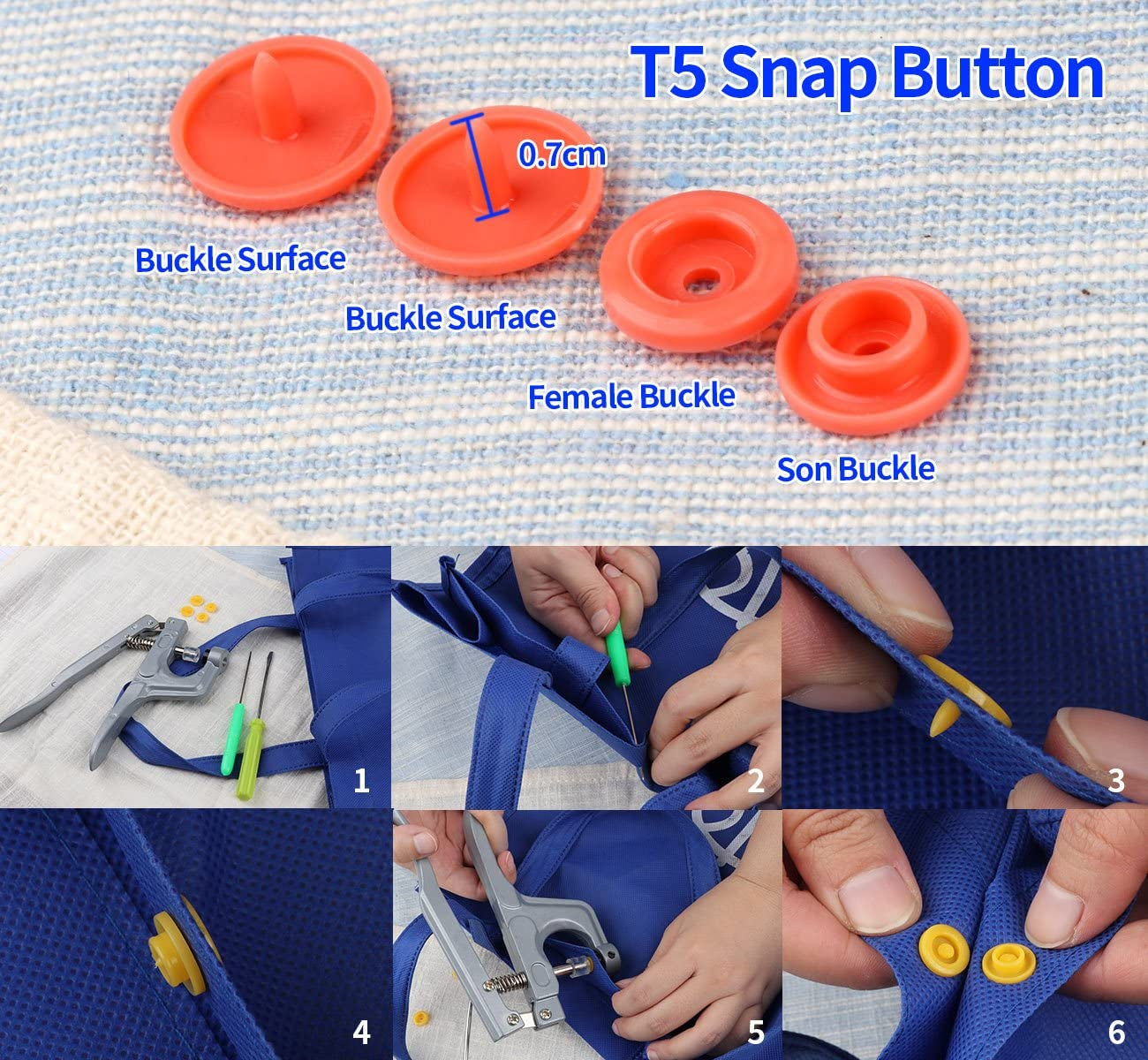 T5 Snap Button

0.7cm

Buckle Surface

Buckle Surface

Female Buckle

Son Buckle

1

2

3

4

5

6