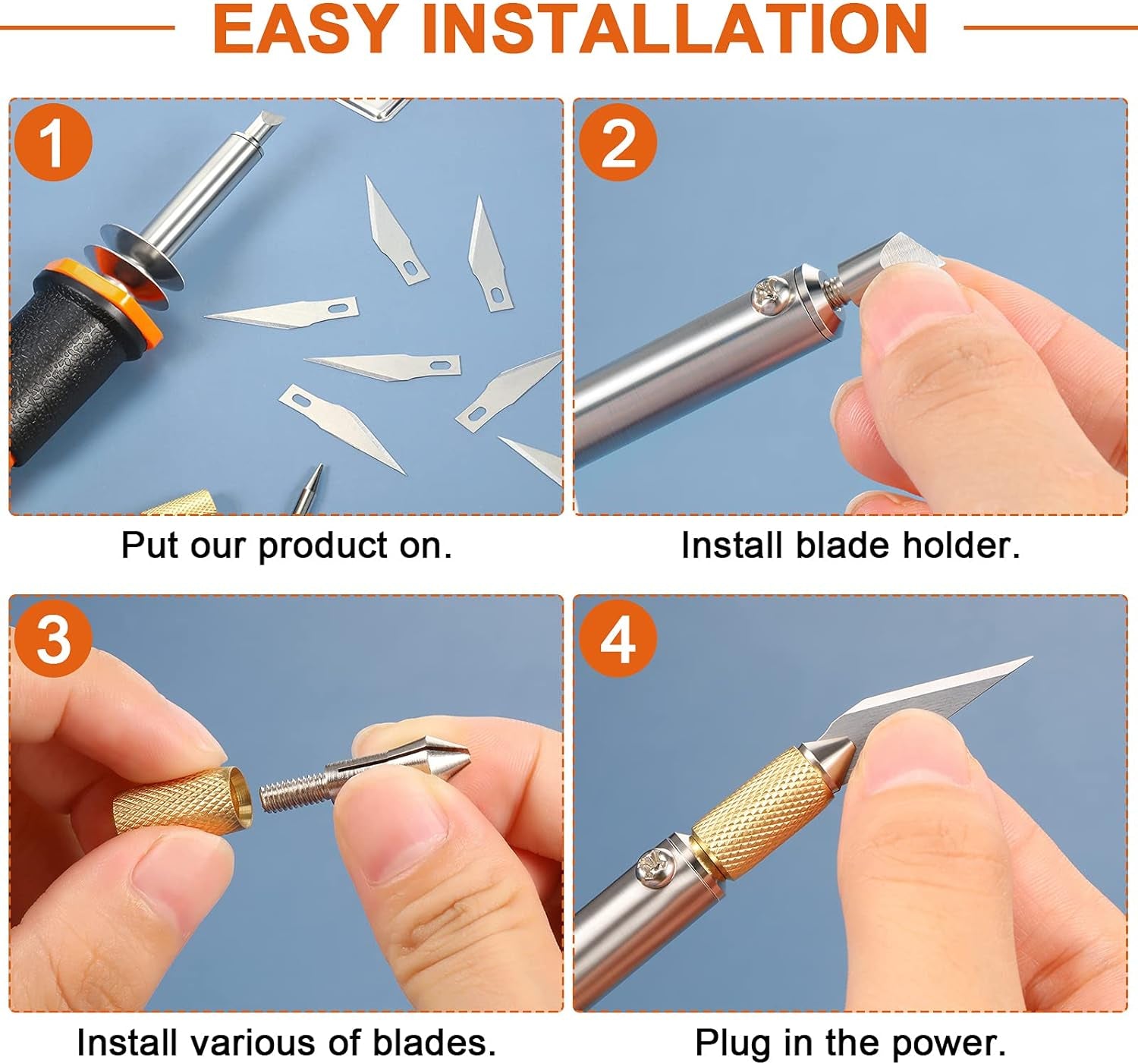 EASY INSTALLATION

1

Put our product on.

2

Install blade holder.

3

Install various of blades.

4

Plug in the power.