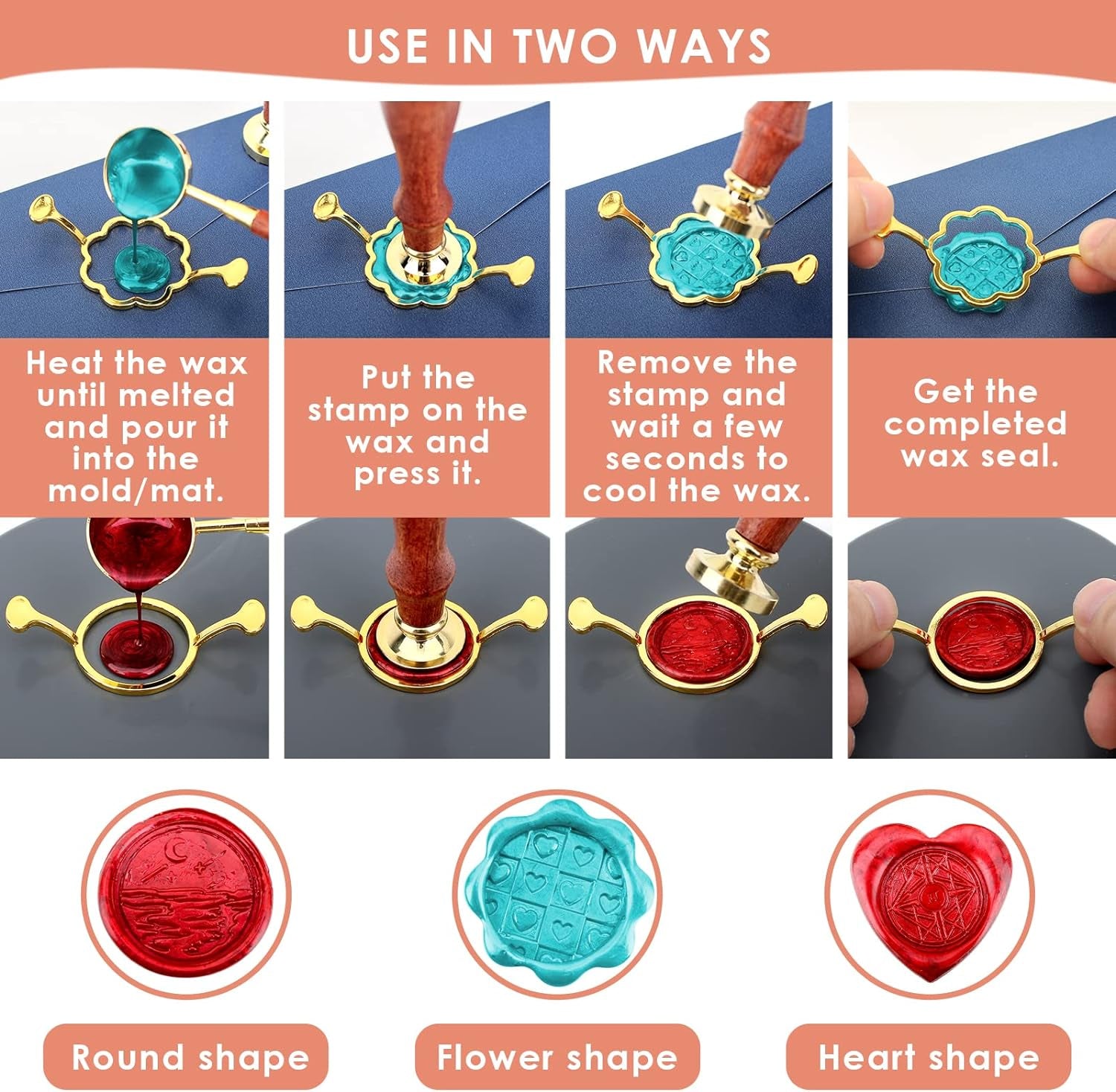 USE IN TWO WAYS

Heat the wax until melted and pour it into the mold/mat.

Put the stamp on the wax and press it.

Remove the stamp and wait a few seconds to cool the wax.

Get the completed wax seal.

Round shape

Flower shape

Heart shape