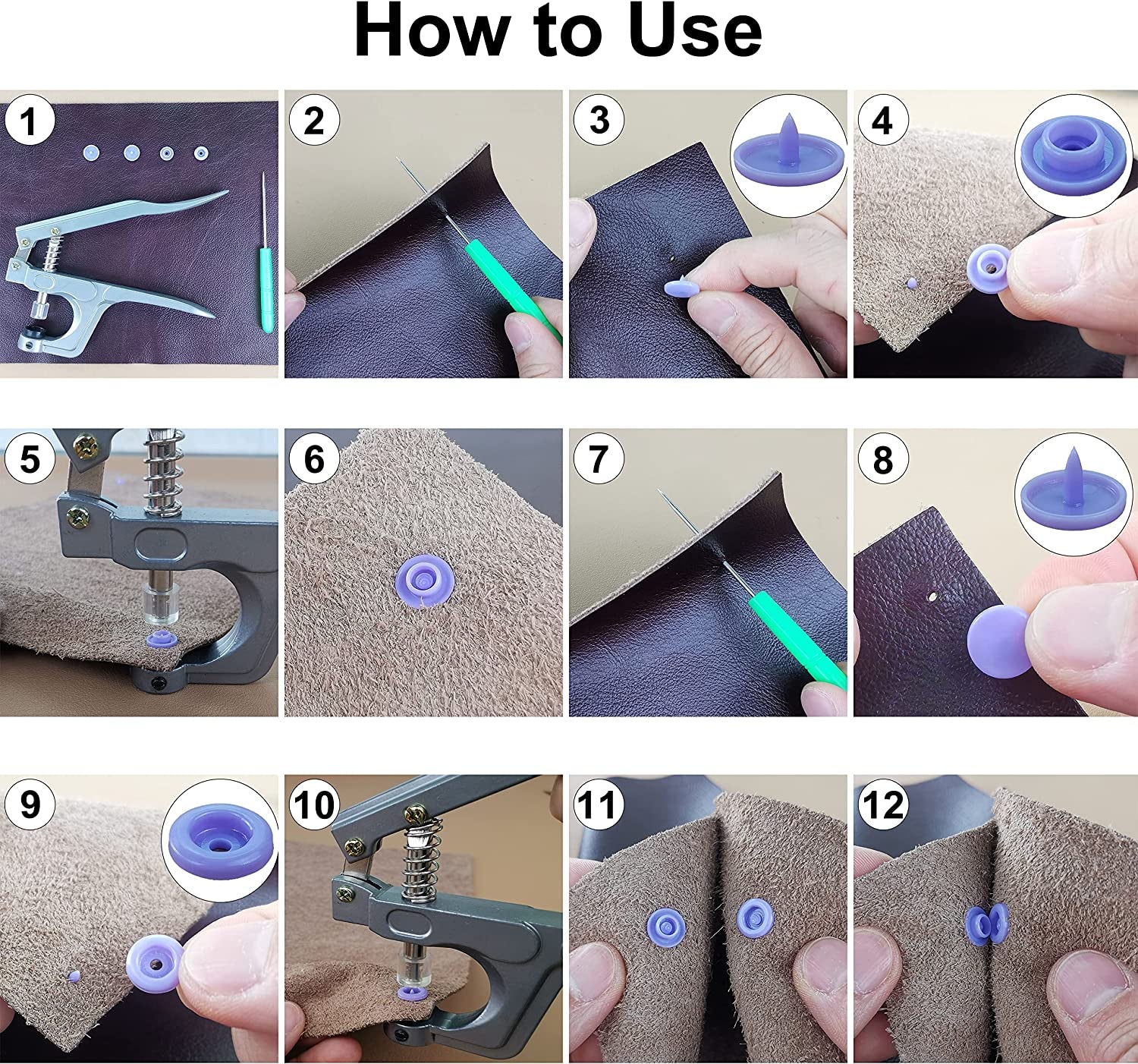 How to Use

1

2

3

4

5

6

7

8

9

10

11

12