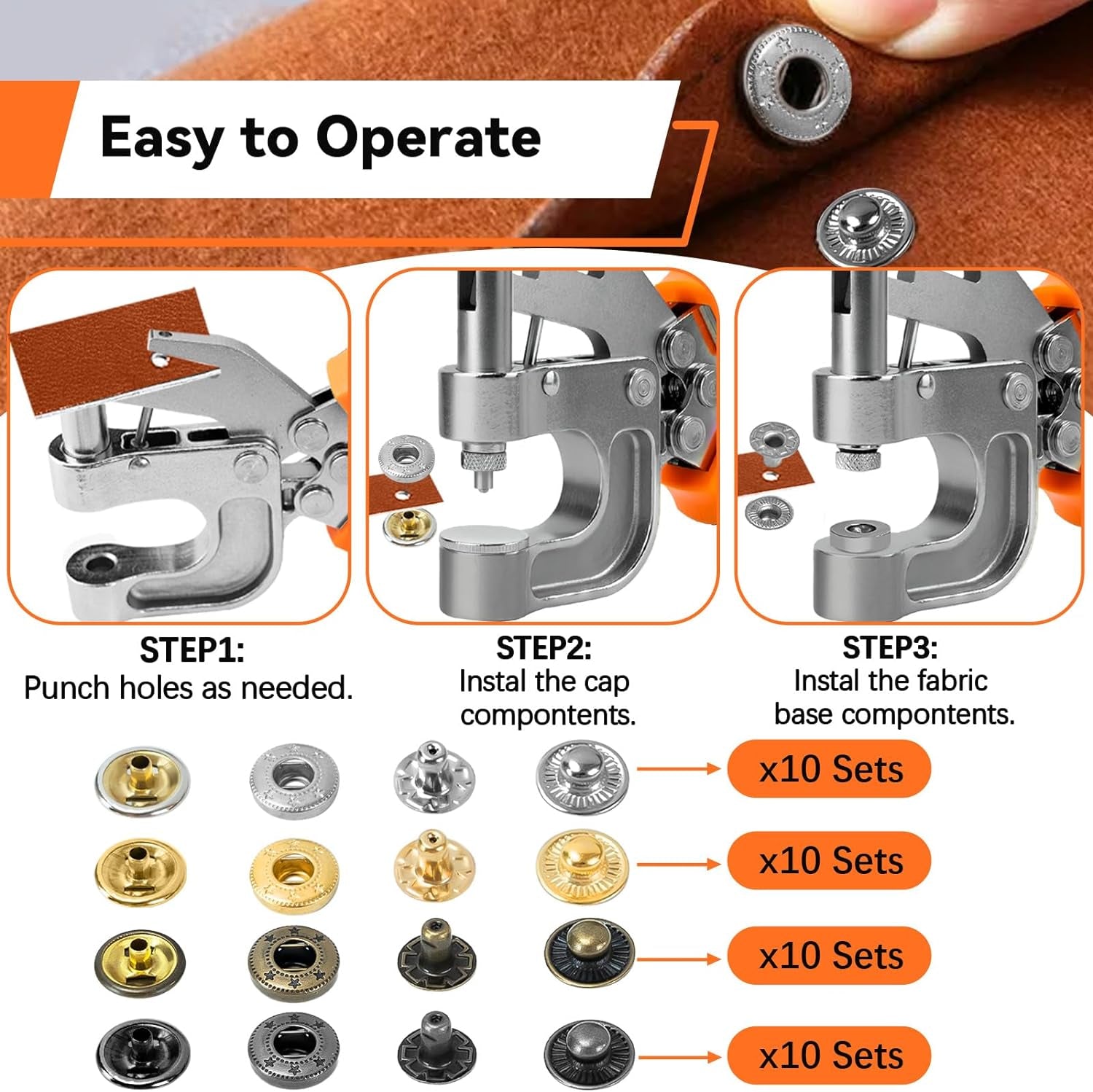 Easy to Operate

STEP1:
Punch holes as needed.

STEP2:
Instal the cap compontents.

STEP3:
Instal the fabric base compontents.

x10 Sets

x10 Sets

x10 Sets

x10 Sets