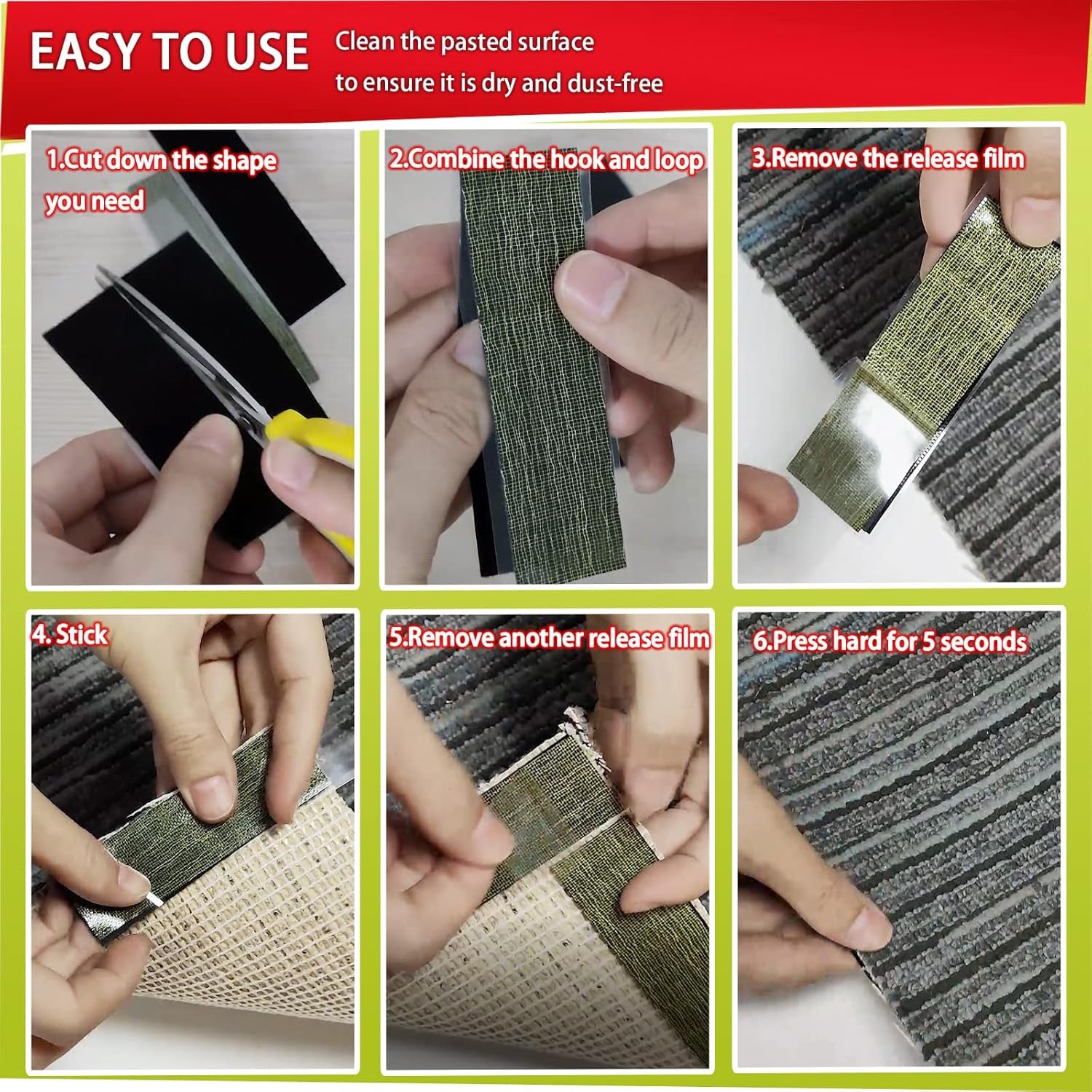 EASY TO USE

Clean the pasted surface to ensure it is dry and dust-free

1.Cut down the shape you need

2.Combine the hook and loop

3.Remove the release film

4. Stick

5.Remove another release film

6.Press hard for 5 seconds