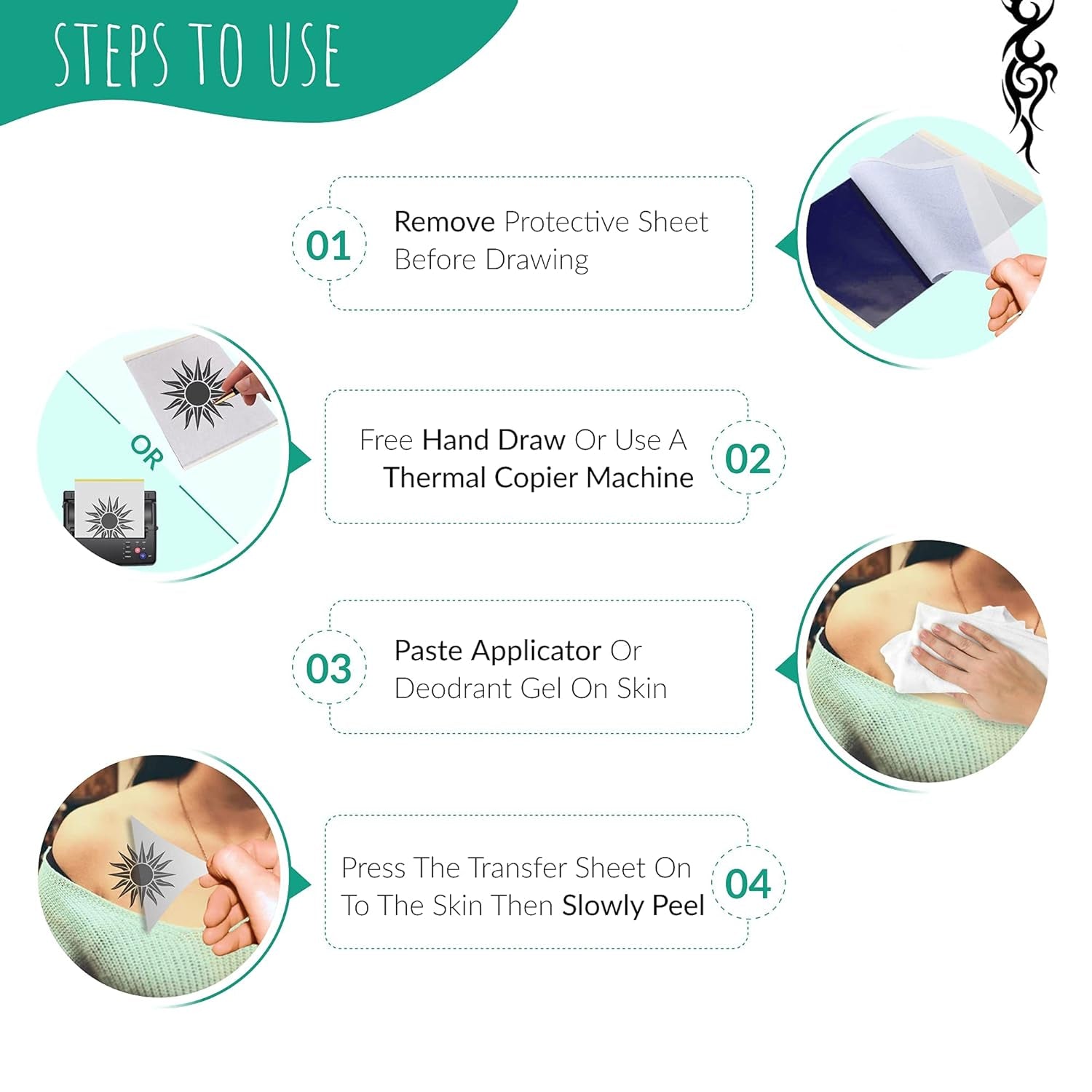 STEPS TO USE

01 Remove Protective Sheet Before Drawing

OR

Free Hand Draw Or Use A Thermal Copier Machine 02

03 Paste Applicator Or Deodrant Gel On Skin

Press The Transfer Sheet On To The Skin Then Slowly Peel 04