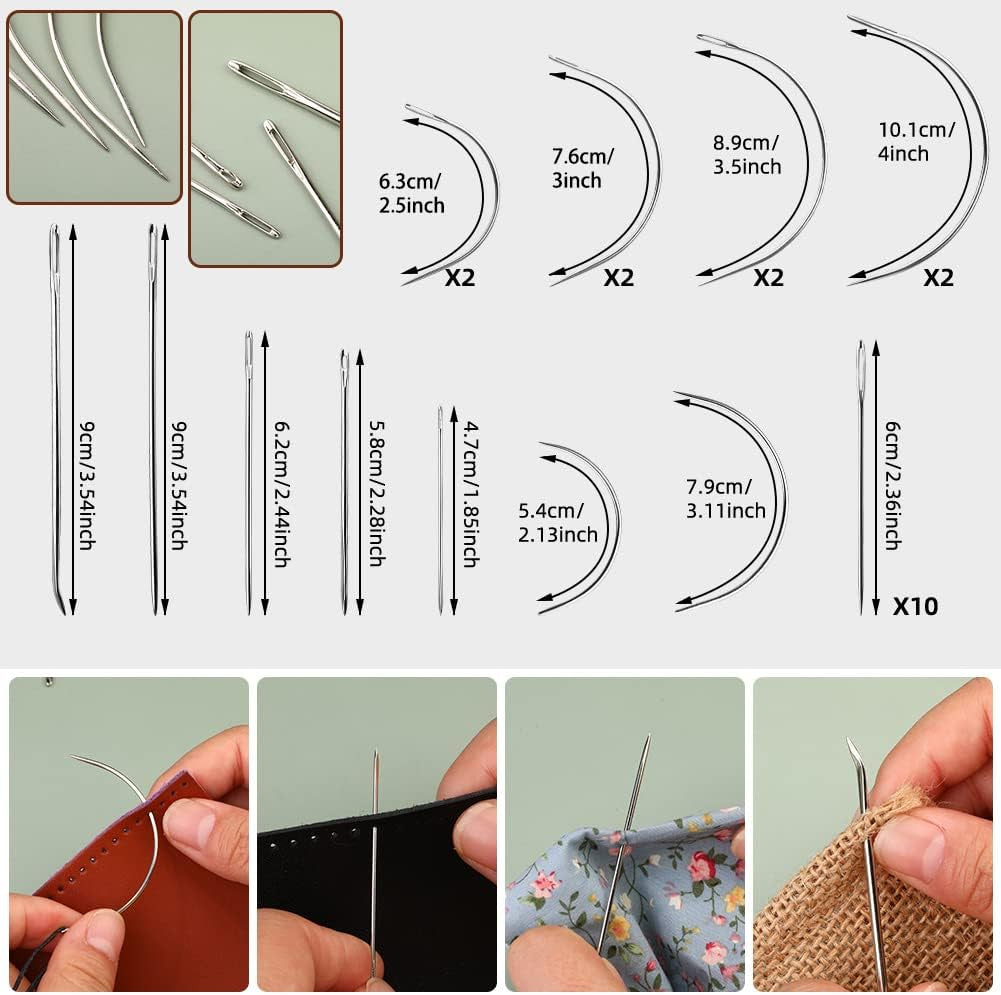 6.3cm/
2.5inch
X2

7.6cm/
3inch
X2

8.9cm/
3.5inch
X2

10.1cm/
4inch
X2

9cm/3.54inch

9cm/3.54inch

6.2cm/2.44inch

5.8cm/2.28inch

4.7cm/1.85inch

5.4cm/
2.13inch

7.9cm/
3.11inch

6cm/2.36inch
X10