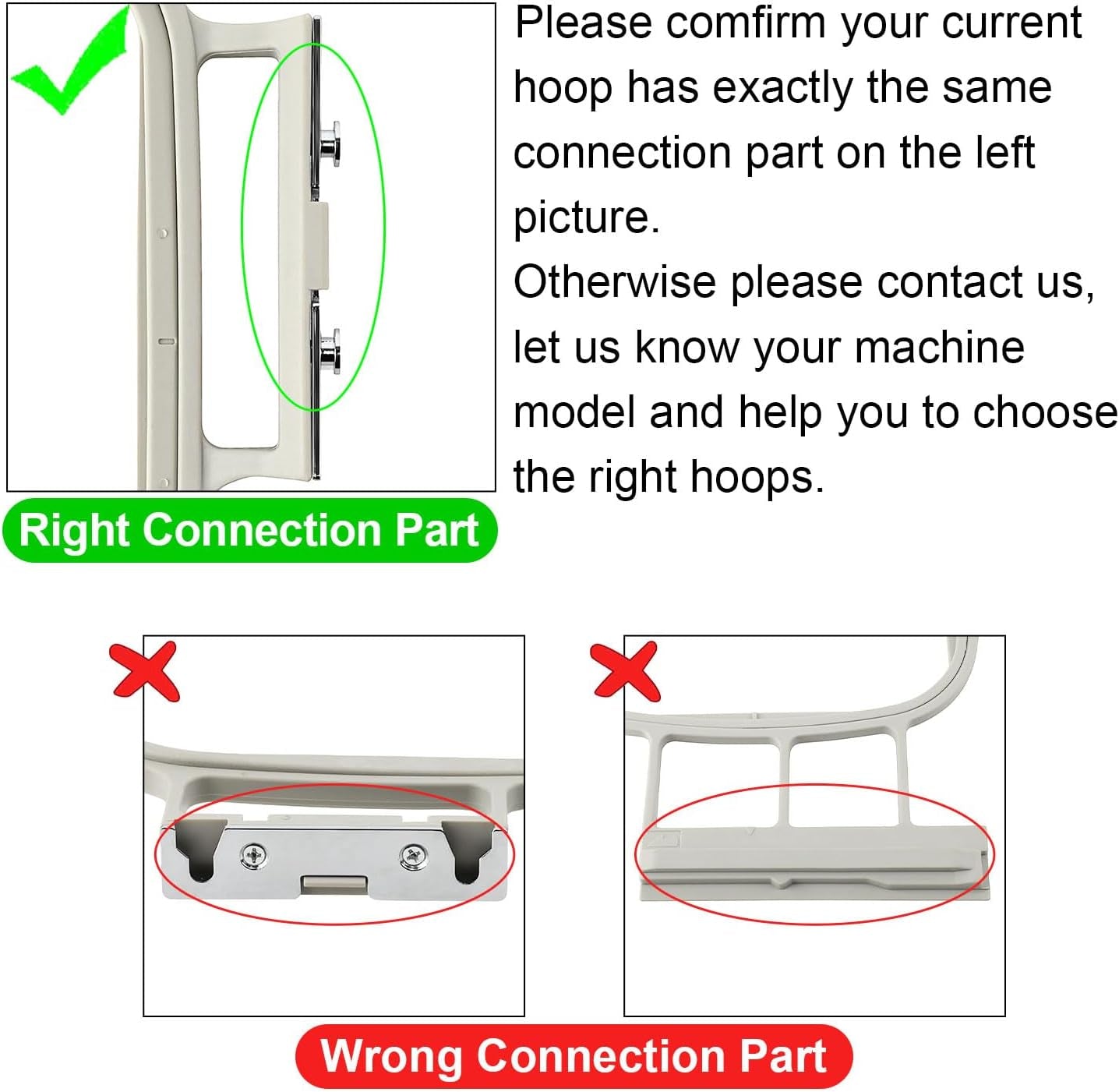 Please comfirm your current hoop has exactly the same connection part on the left picture.
Otherwise please contact us, let us know your machine model and help you to choose the right hoops.

Right Connection Part

Wrong Connection Part