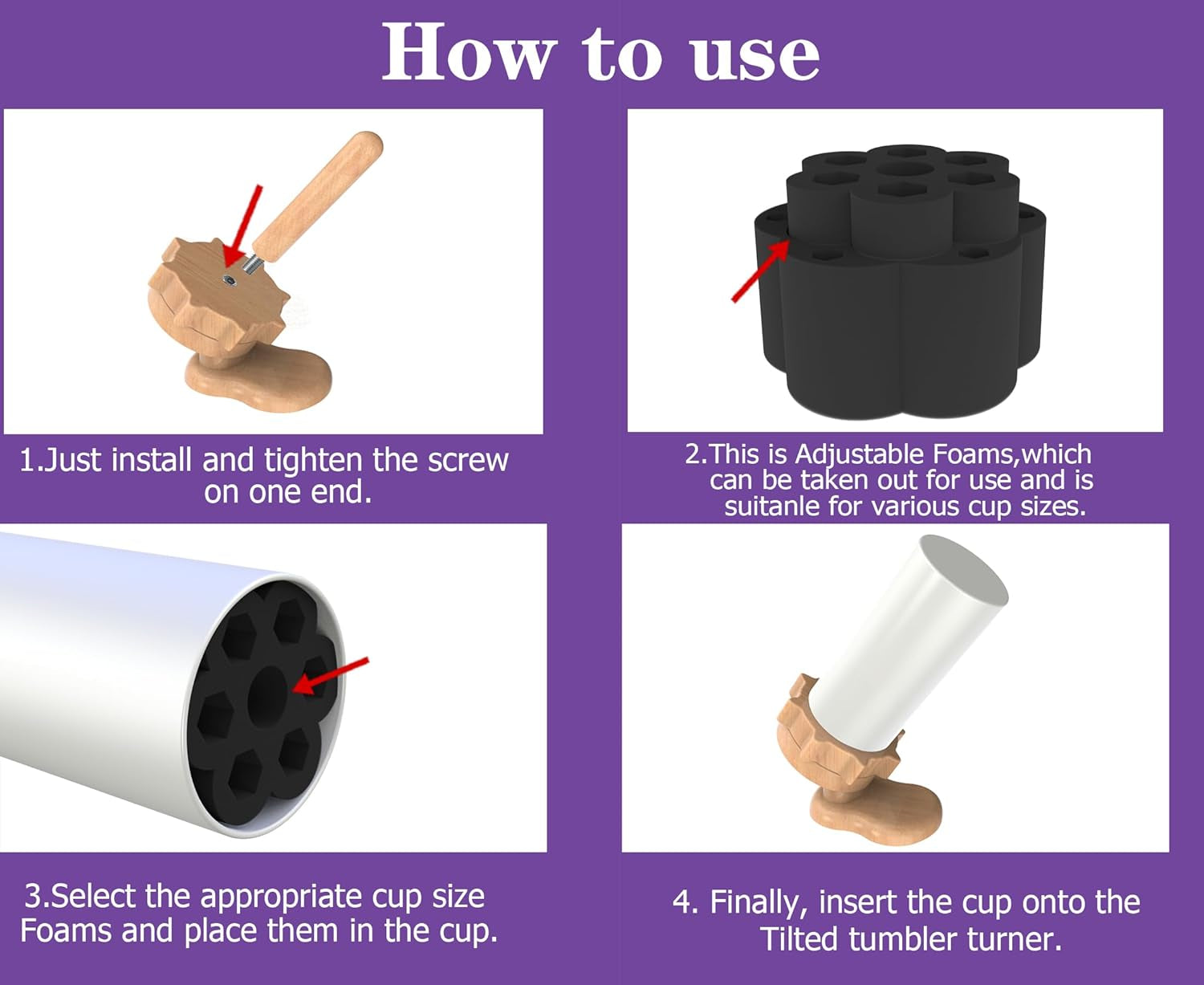 How to use

1.Just install and tighten the screw on one end.

2.This is Adjustable Foams,which can be taken out for use and is suitanle for various cup sizes.

3.Select the appropriate cup size Foams and place them in the cup.

4. Finally, insert the cup onto the Tilted tumbler turner.