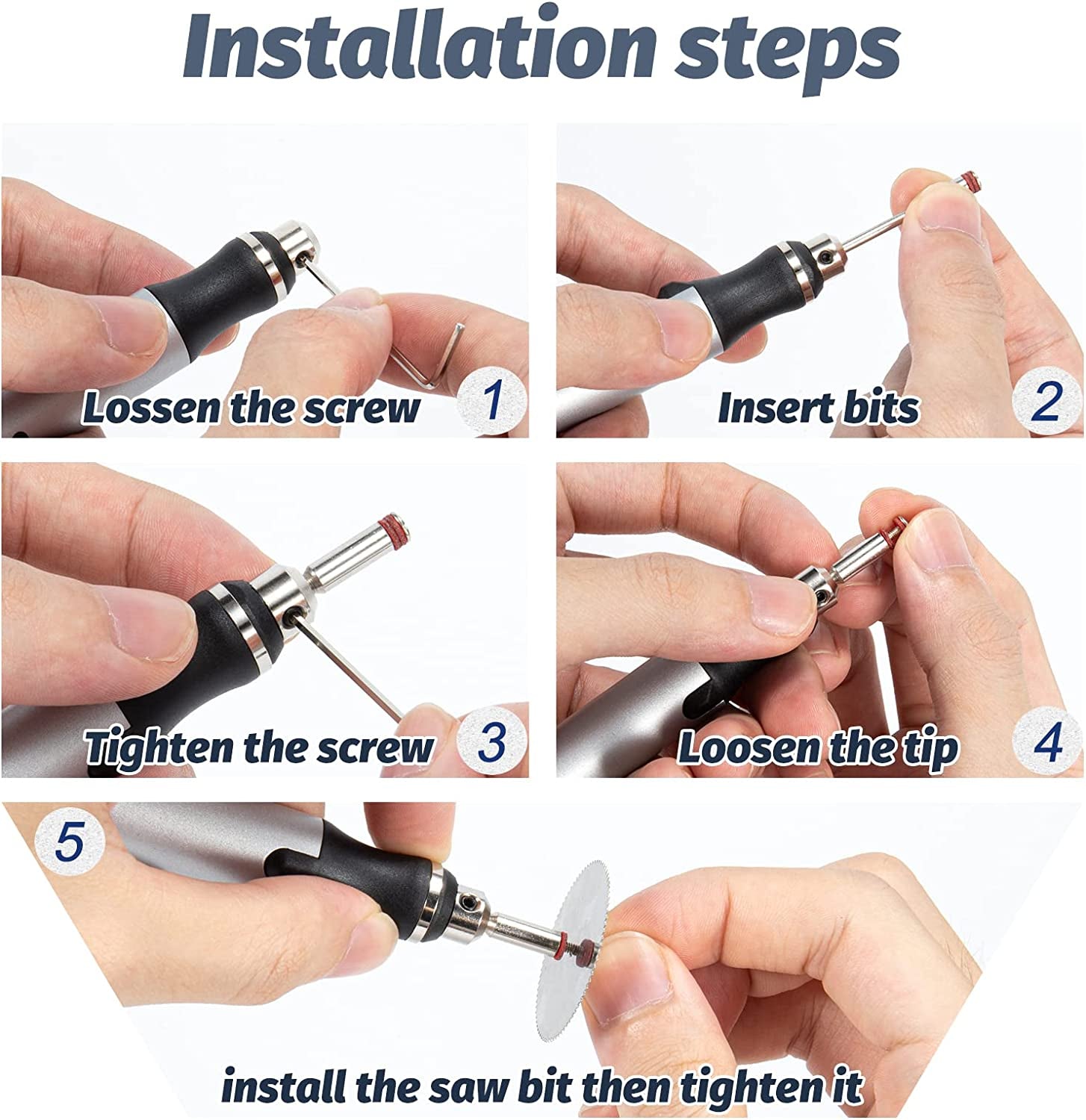 Installation steps

Lossen the screw 1

Insert bits 2

Tighten the screw 3

Loosen the tip 4

5

install the saw bit then tighten it