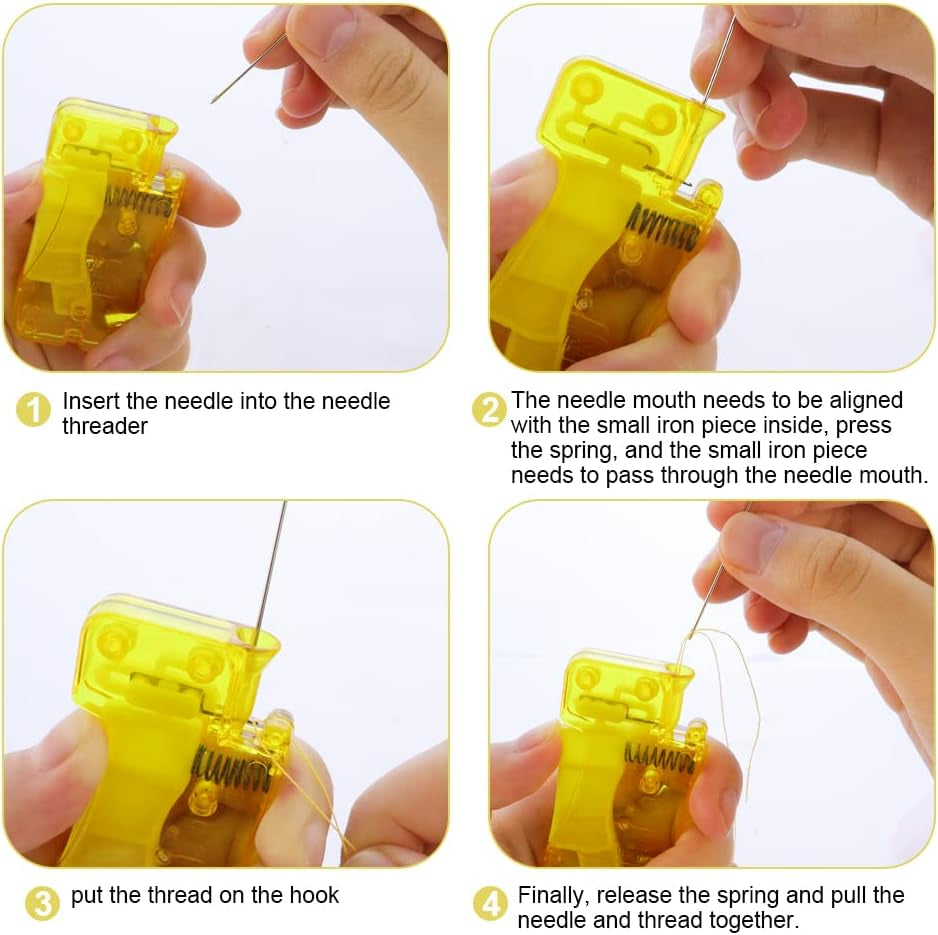 1 Insert the needle into the needle threader

2 The needle mouth needs to be aligned with the small iron piece inside, press the spring, and the small iron piece needs to pass through the needle mouth.

3 put the thread on the hook

4 Finally, release the spring and pull the needle and thread together.