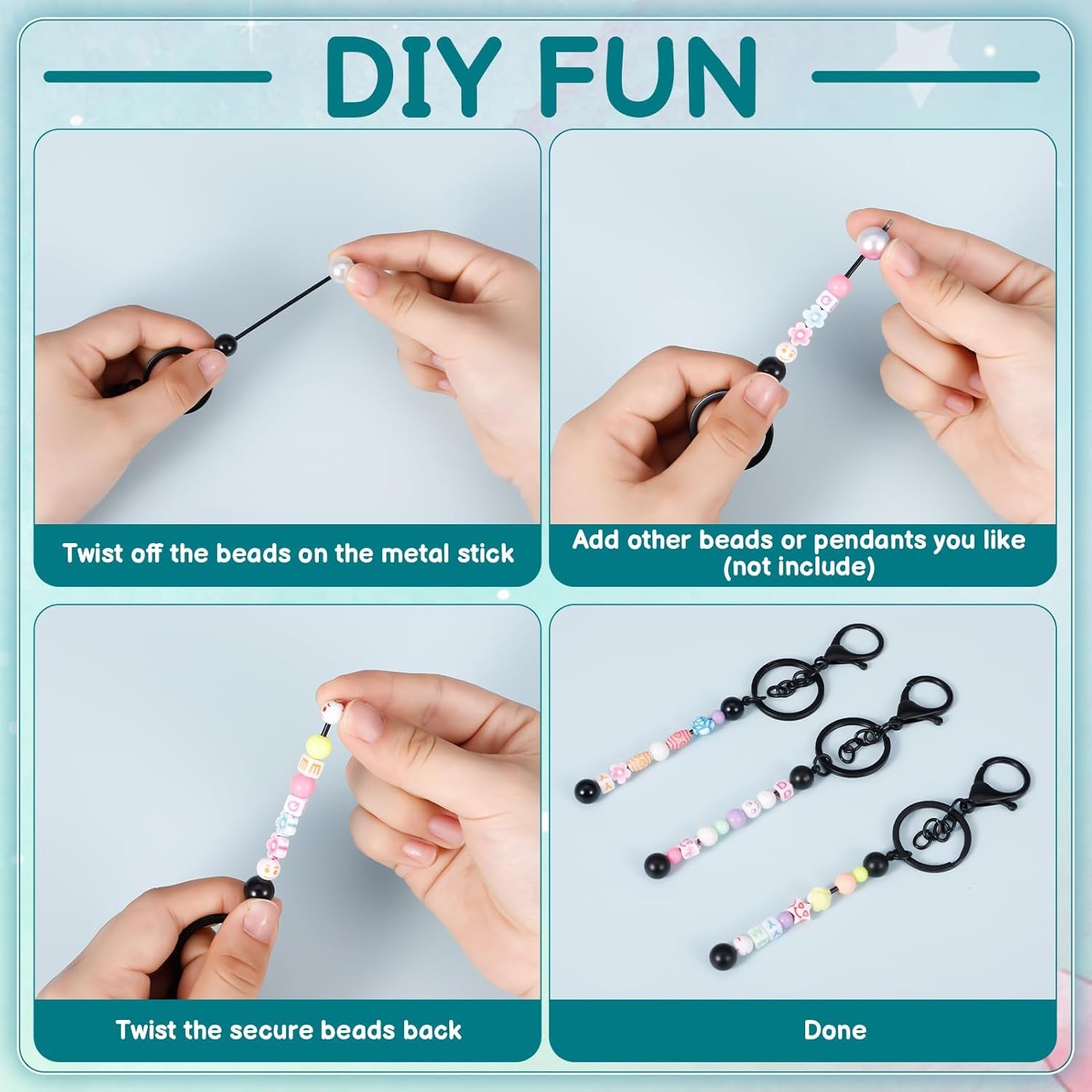 DIY FUN

Twist off the beads on the metal stick

Add other beads or pendants you like (not include)

Twist the secure beads back

Done