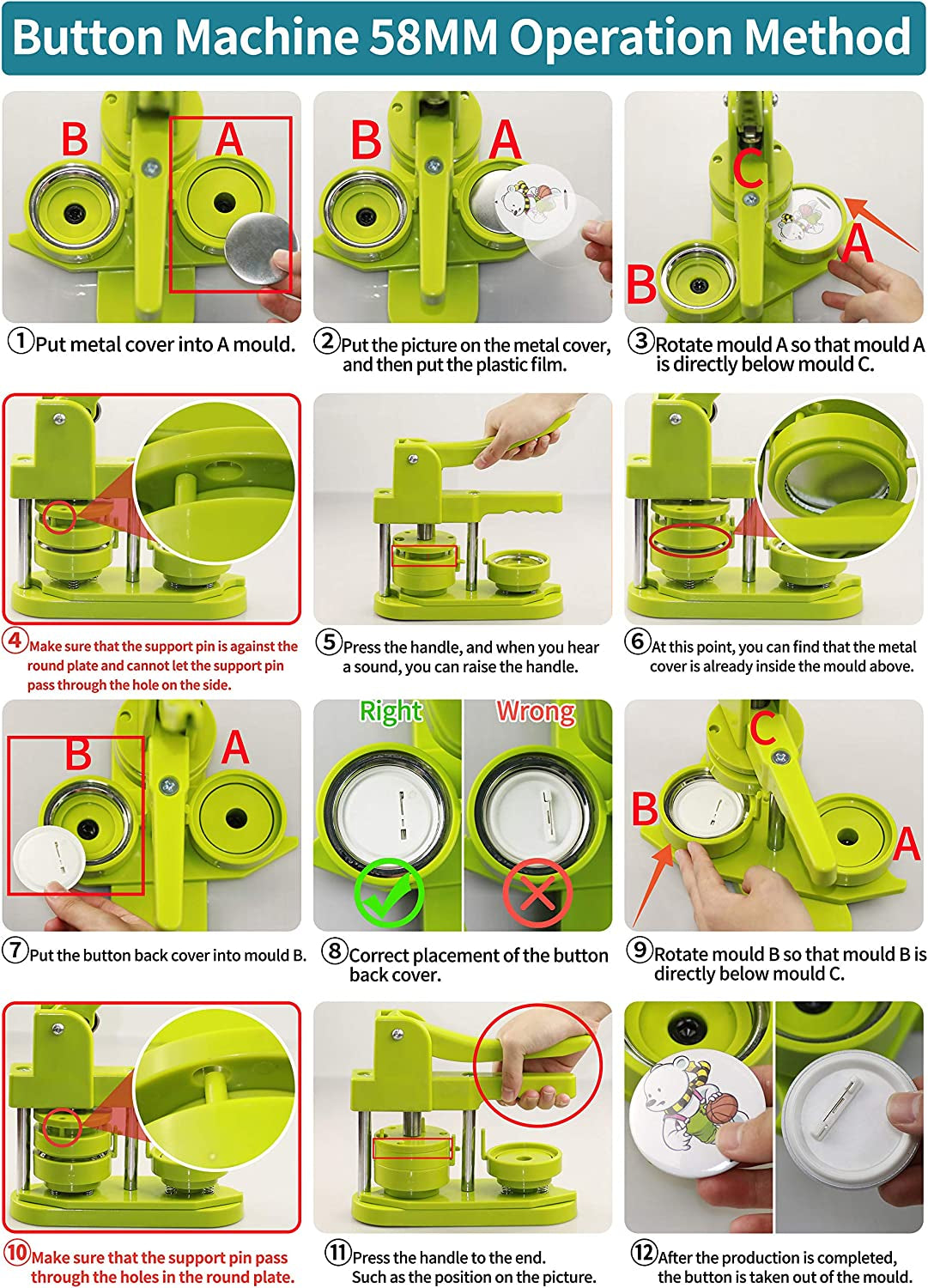 Button Machine 58MM Operation Method

B A

①Put metal cover into A mould.

B A

②Put the picture on the metal cover, and then put the plastic film.

C A B

③Rotate mould A so that mould A is directly below mould C.

④Make sure that the support pin is against the round plate and cannot let the support pin pass through the hole on the side.

⑤Press the handle, and when you hear a sound, you can raise the handle.

⑥At this point, you can find that the metal cover is already inside the mould above.

B A

⑦Put the button back cover into mould B.

Right Wrong

⑧Correct placement of the button back cover.

C B A

⑨Rotate mould B so that mould B is directly below mould C.

⑩Make sure that the support pin pass through the holes in the round plate.

⑪Press the handle to the end. Such as the position on the picture.

⑫After the production is completed, the button is taken out of the mould.