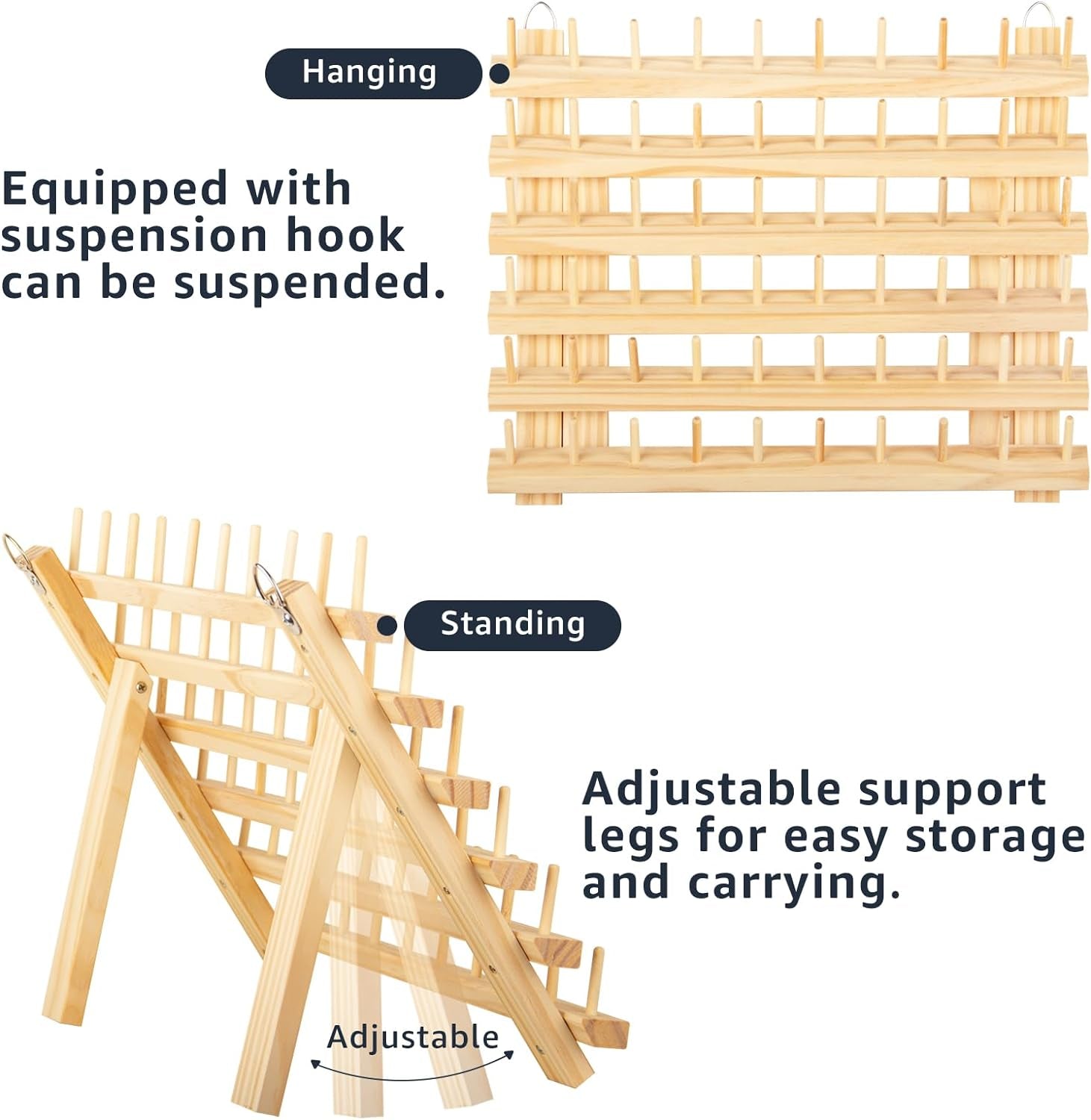 Hanging

Equipped with suspension hook can be suspended.

Standing

Adjustable support legs for easy storage and carrying.

Adjustable