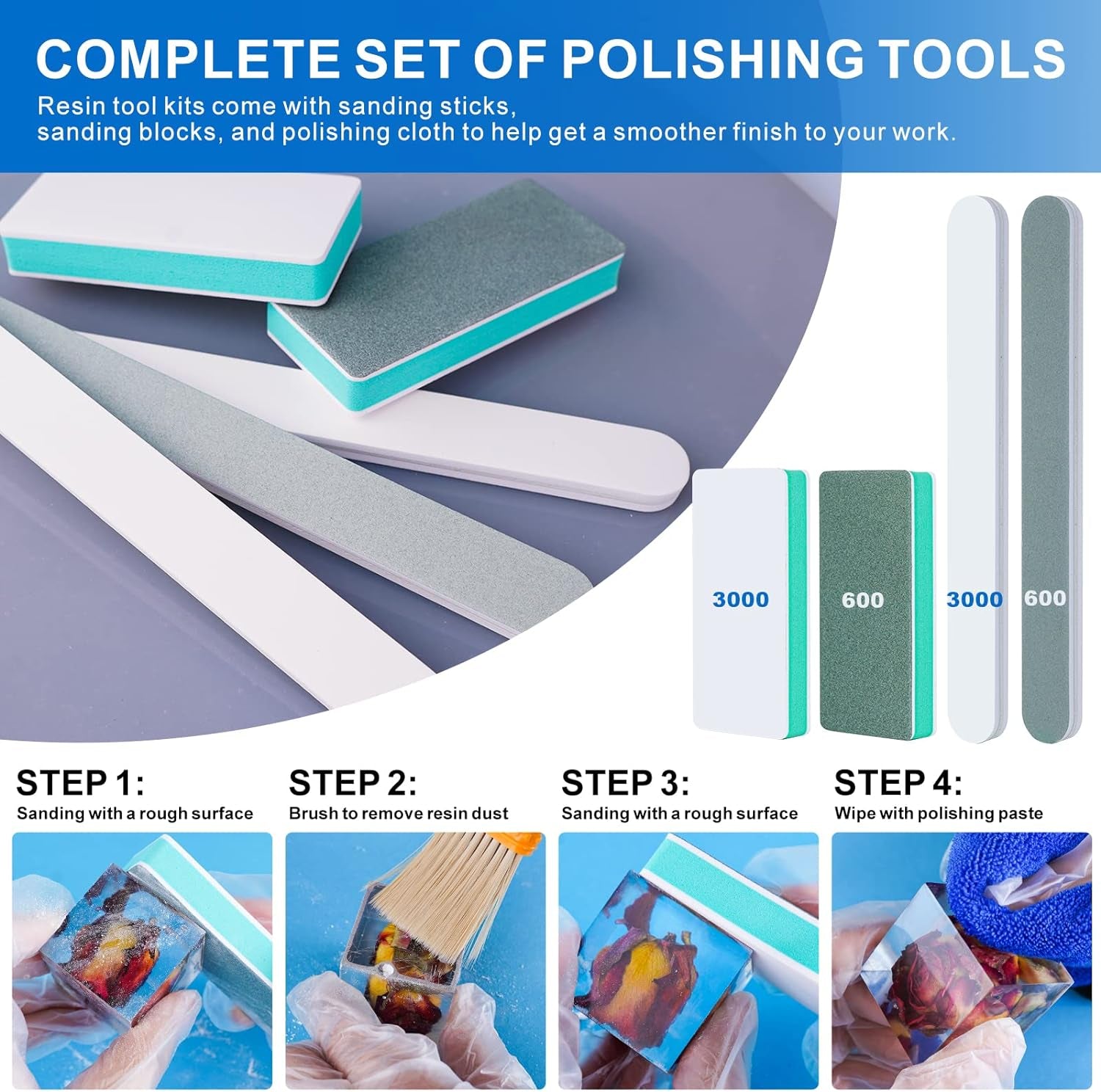 COMPLETE SET OF POLISHING TOOLS

Resin tool kits come with sanding sticks, sanding blocks, and polishing cloth to help get a smoother finish to your work.

3000

600

3000

600

STEP 1:
Sanding with a rough surface

STEP 2:
Brush to remove resin dust

STEP 3:
Sanding with a rough surface

STEP 4:
Wipe with polishing paste