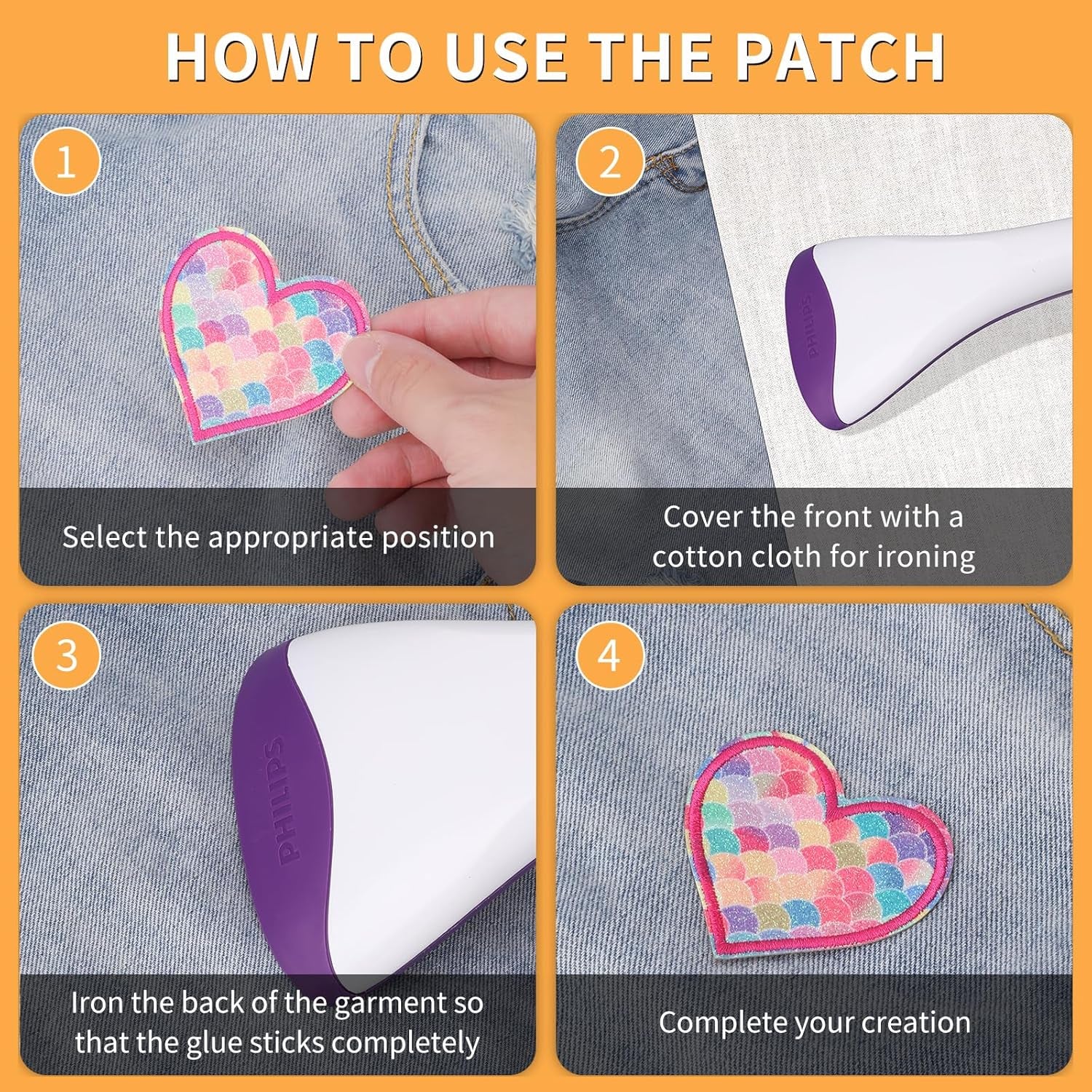 HOW TO USE THE PATCH

1

Select the appropriate position

2

PHILIPS

Cover the front with a cotton cloth for ironing

3

PHILIPS

Iron the back of the garment so that the glue sticks completely

4

Complete your creation