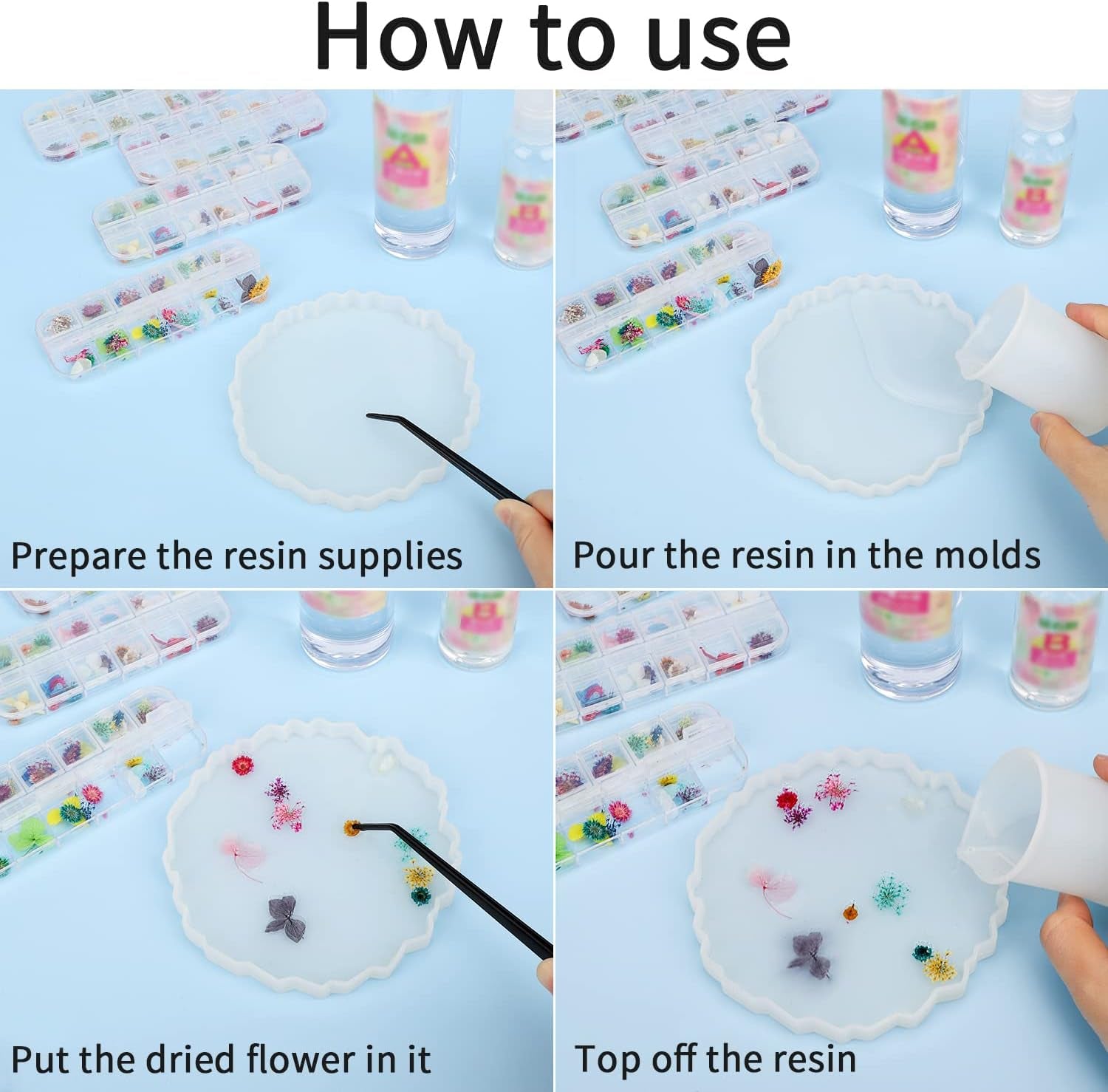 How to use

Prepare the resin supplies

Pour the resin in the molds

Put the dried flower in it

Top off the resin