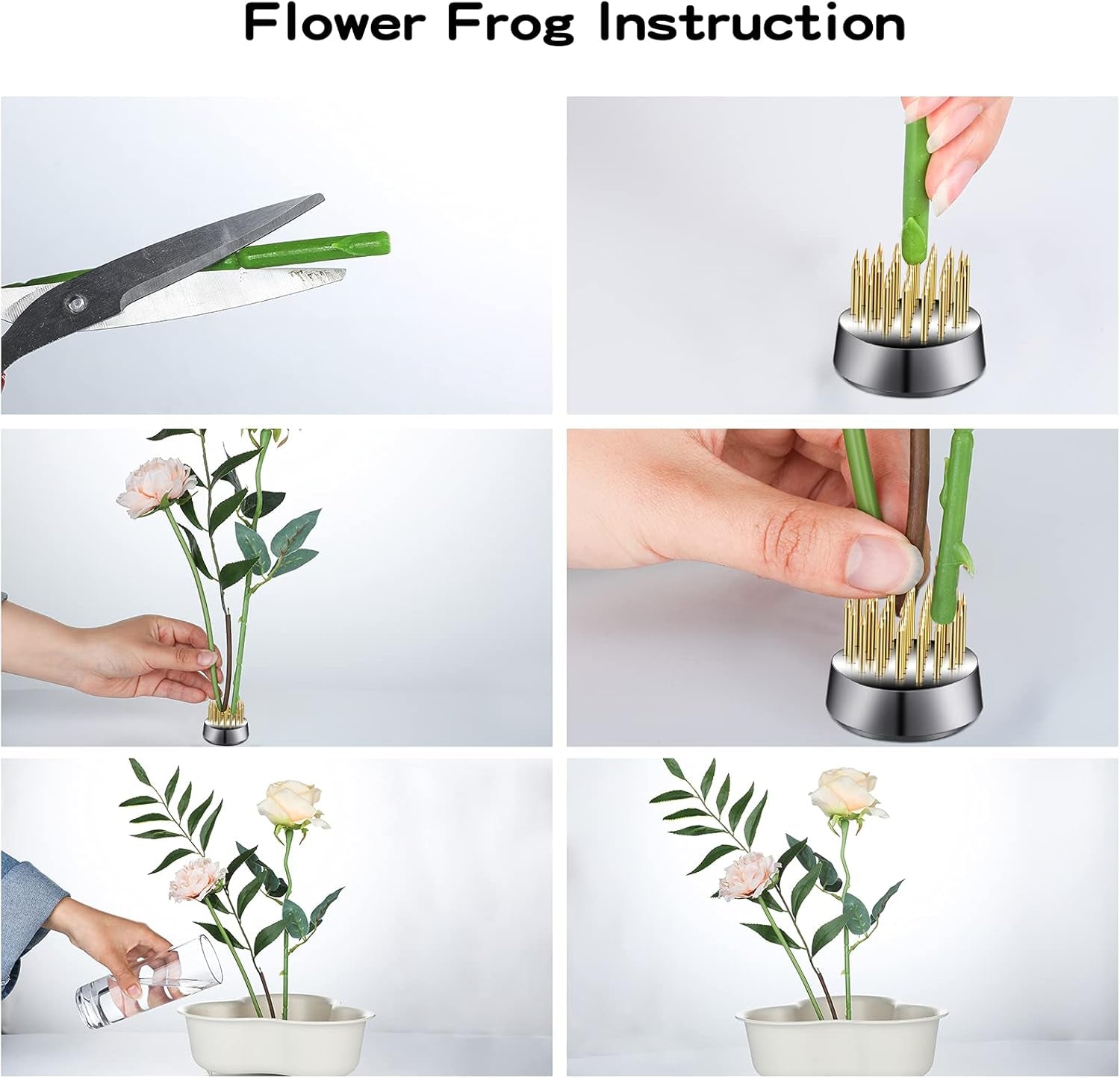 Flower Frog Instruction