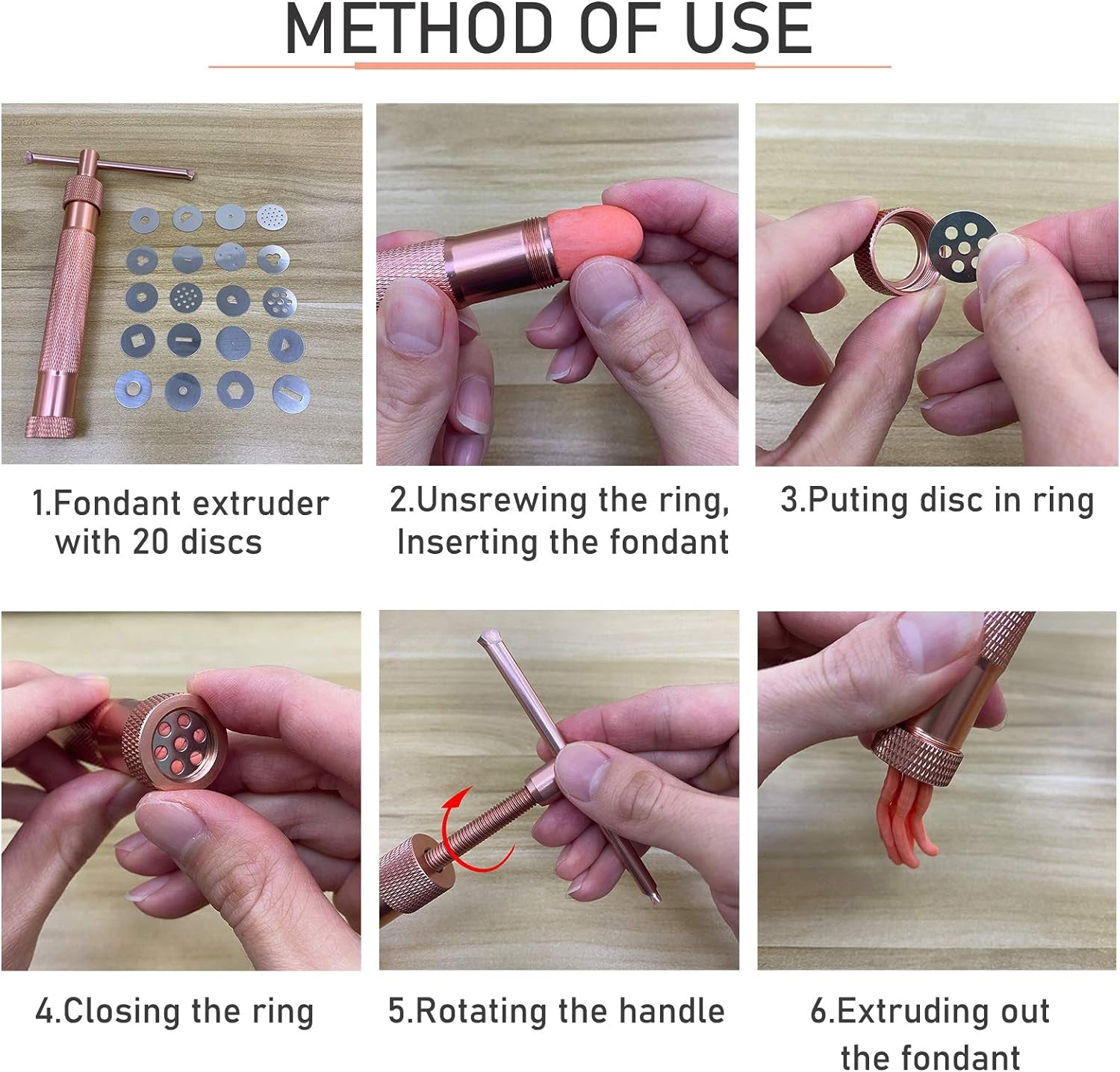 METHOD OF USE

1.Fondant extruder with 20 discs

2.Unsrewing the ring, Inserting the fondant

3.Puting disc in ring

4.Closing the ring

5.Rotating the handle

6.Extruding out the fondant