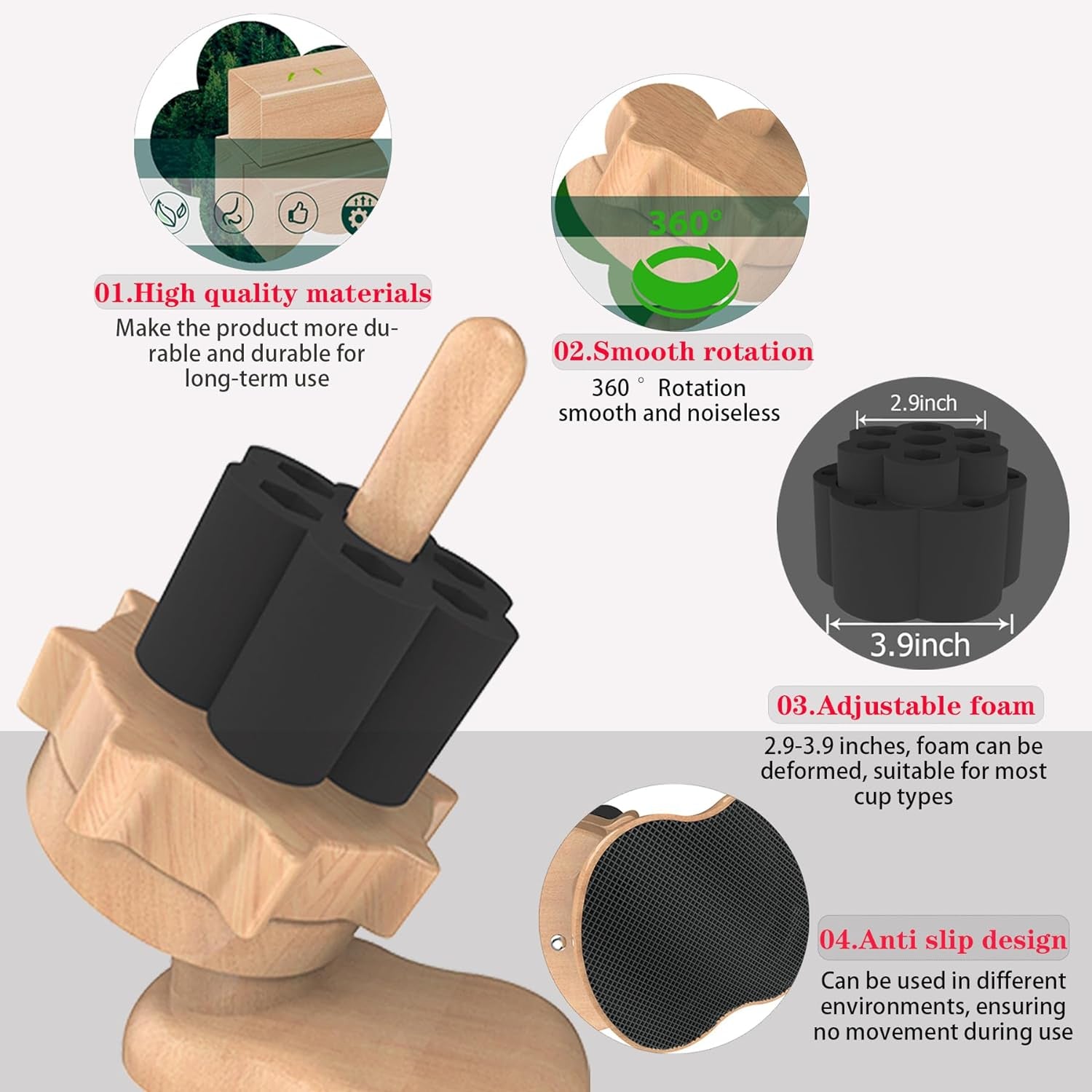 01.High quality materials

Make the product more durable and durable for long-term use

360°

02.Smooth rotation

360 ° Rotation smooth and noiseless

2.9inch

3.9inch

03.Adjustable foam

2.9-3.9 inches, foam can be deformed, suitable for most cup types

04.Anti slip design

Can be used in different environments, ensuring no movement during use