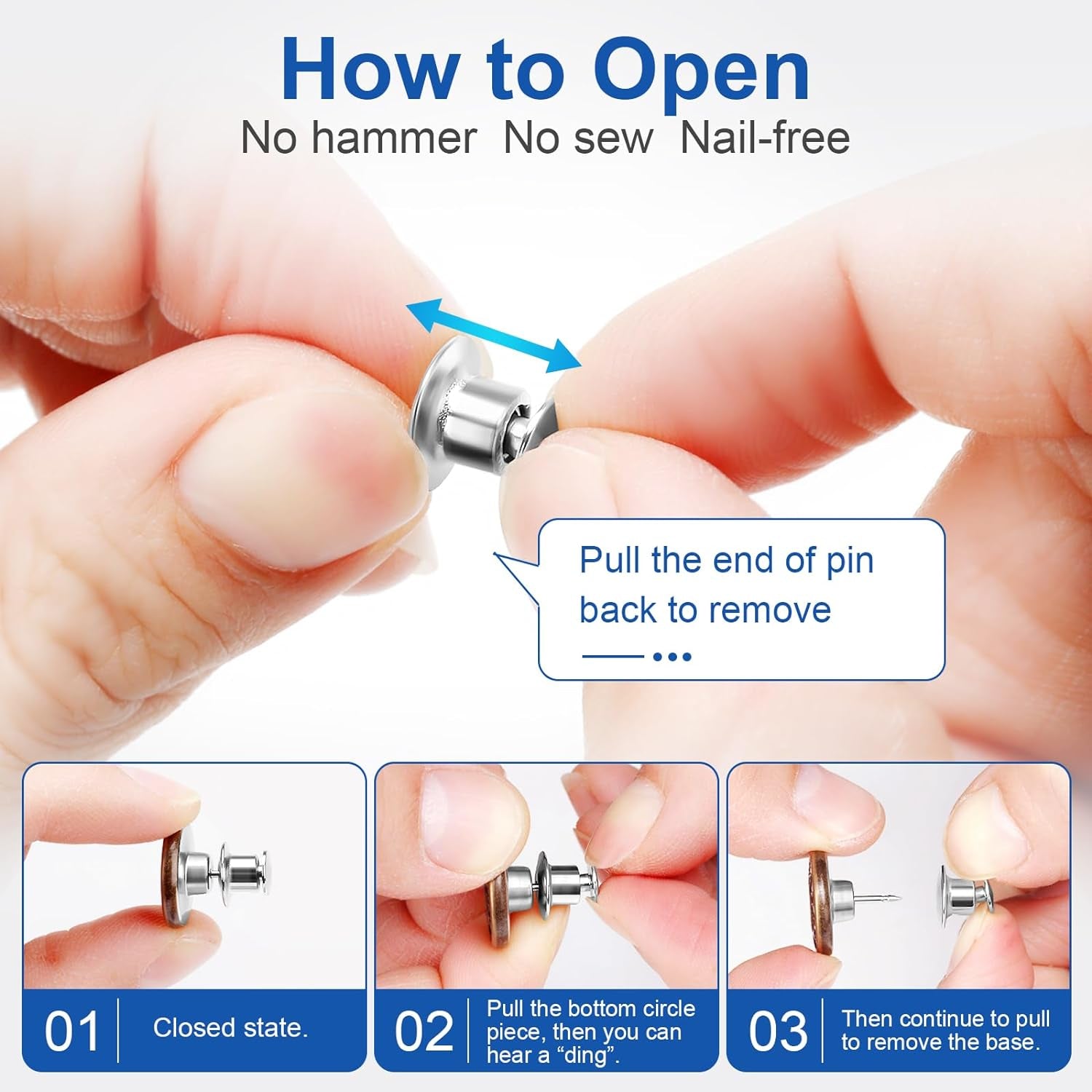 How to Open

No hammer  No sew  Nail-free

Pull the end of pin back to remove

01 Closed state.

02 Pull the bottom circle piece, then you can hear a “ding”.

03 Then continue to pull to remove the base.